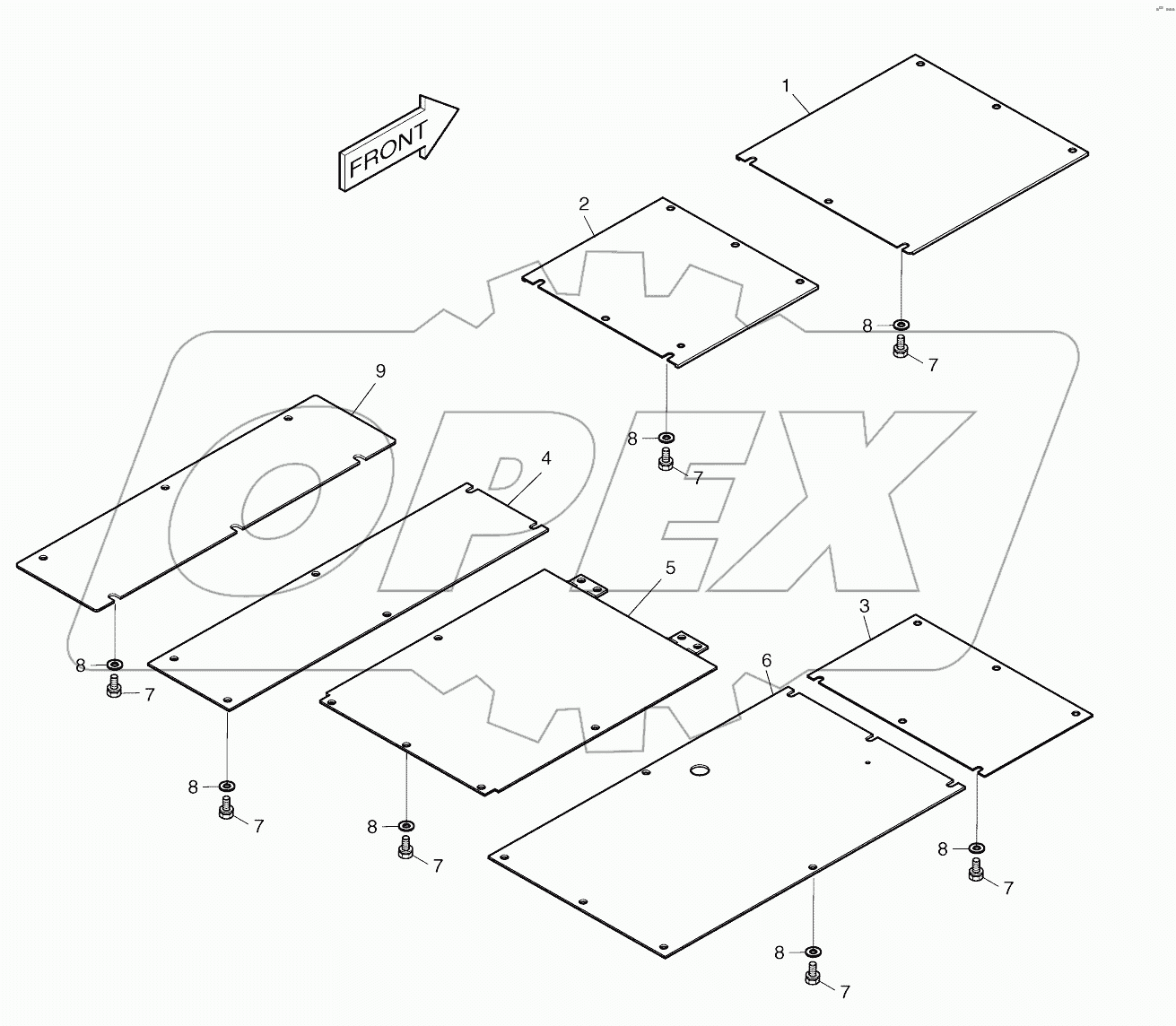 FRONT
1
2
8
7
9
8
7
4
5
3
6
8
7
8
7
8
7
8
7
8
7
OPEX