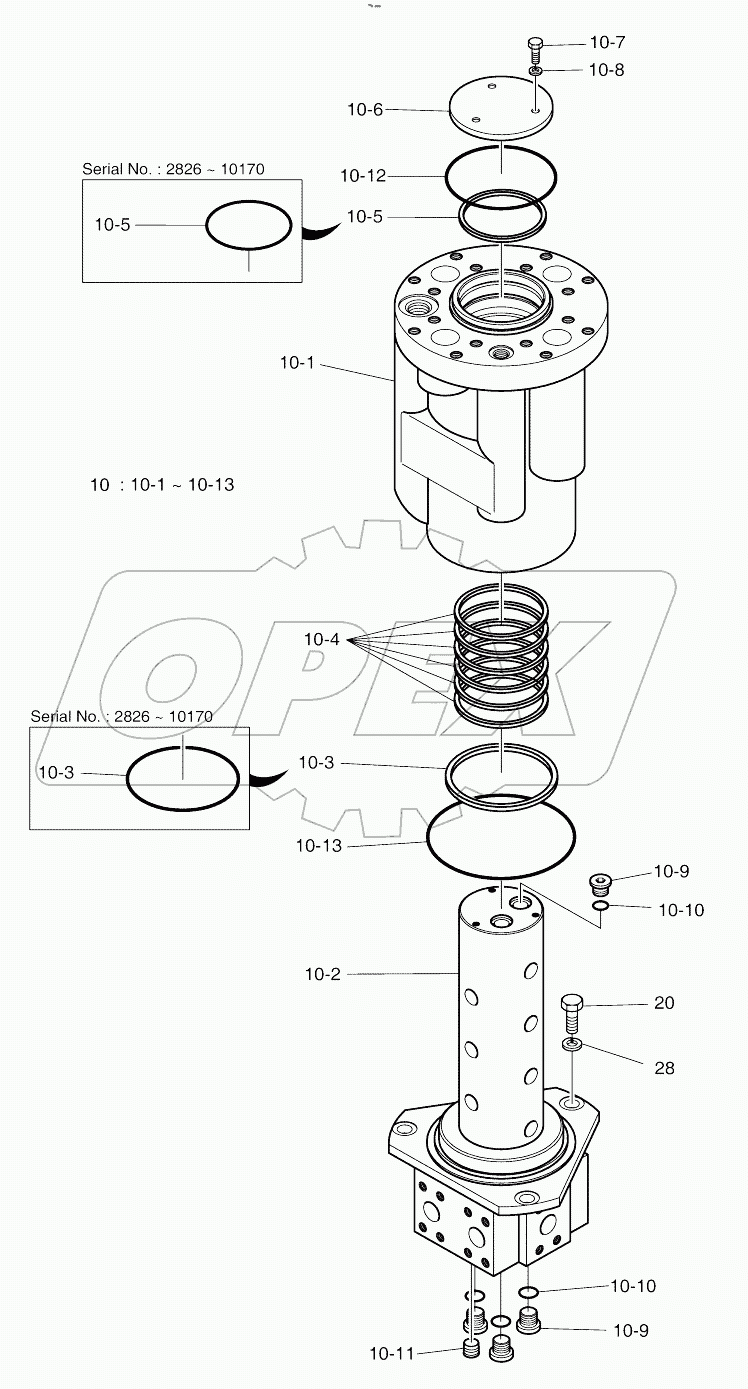 10-7
10-8
10-6
Serial No. : 2826 ~ 10170
10-12
10-5
10-5
10-1
10 : 10-1 ~ 10-13
OPEX
10-4
Serial No. : 2826 ~ 10170
10-3
10-3
10-13
10-9
10-10
10-2
20
28
10-10
10-9
10-11