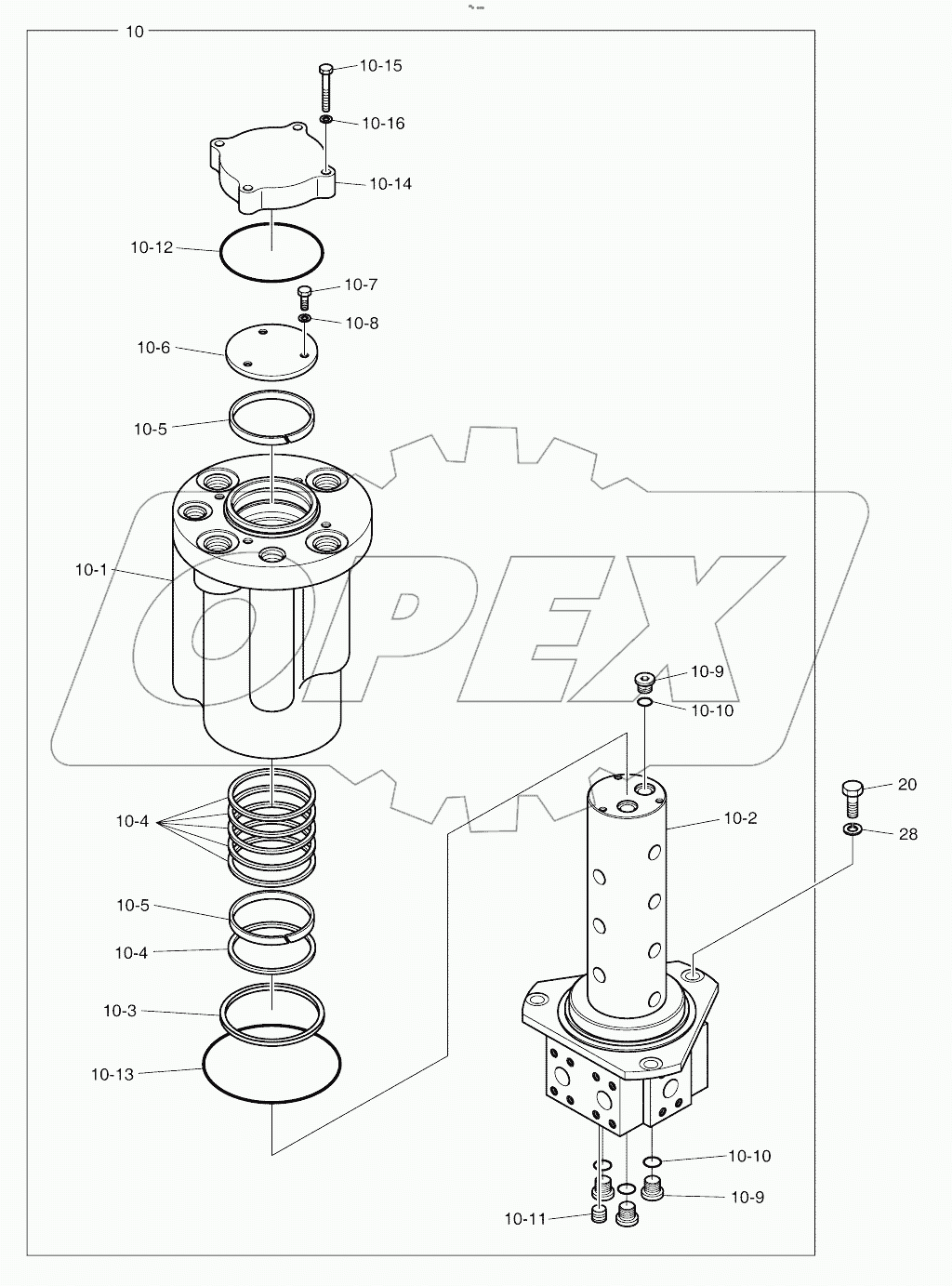 10
10-15
10-16
10-14
10-12
10-7
10-8
10-6
10-5
10-1
OPEX
10-9
10-10
10-4
10-2
20
28
10-5
10-4
10-3
10-13
10-10
10-9
10-11