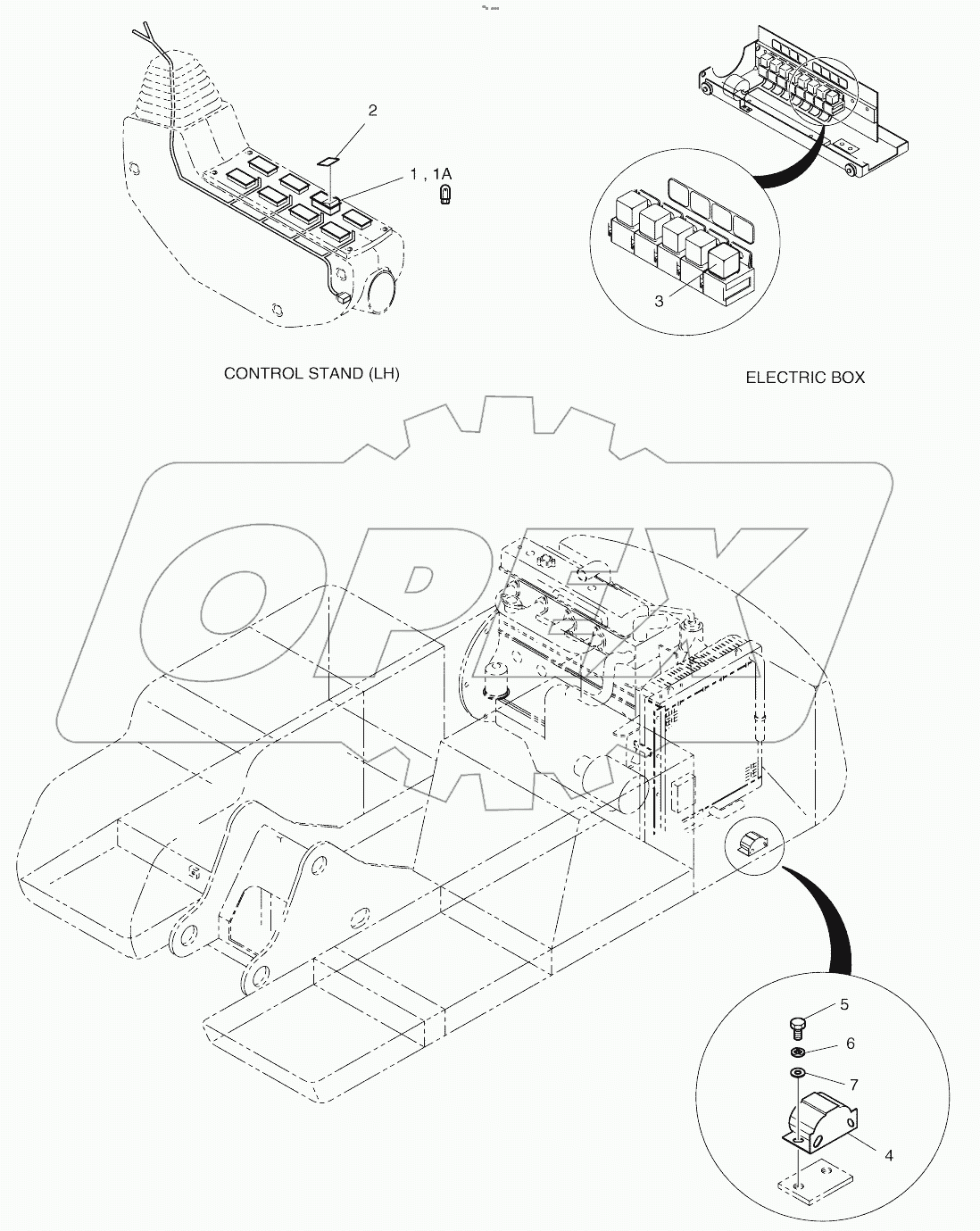 2

1 , 1A

3

CONTROL STAND (LH)

ELECTRIC BOX

OPEX

5

6

7

4