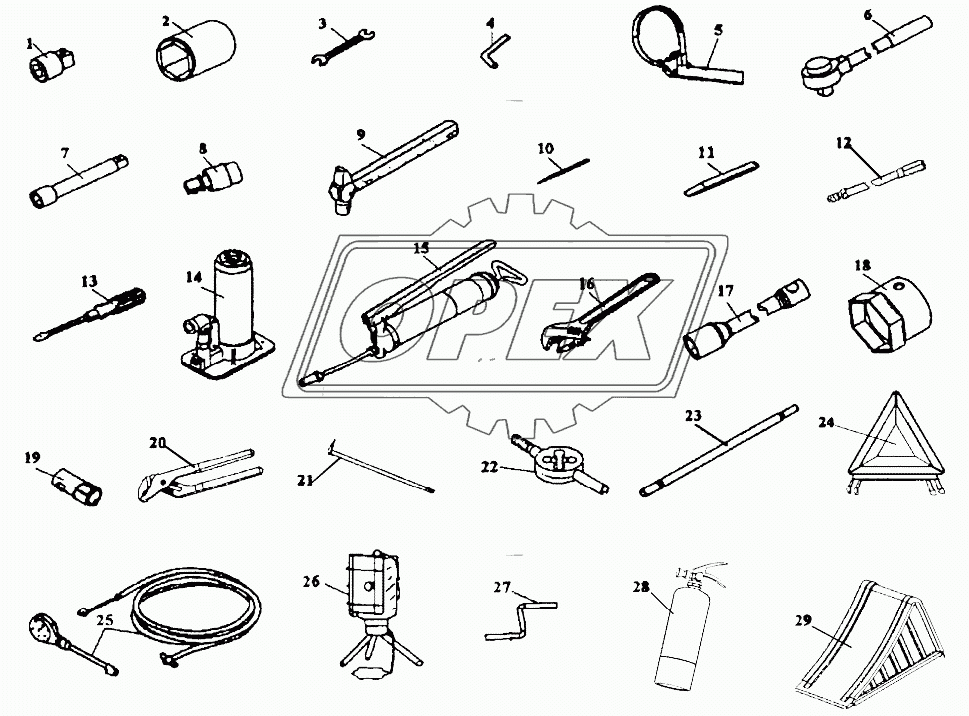 1
2
3
4
5
6
7
8
9
10
11
12
13
14
15
16
17
18
OPEX
19
20
21
22
23
24
25
26
27
28
29