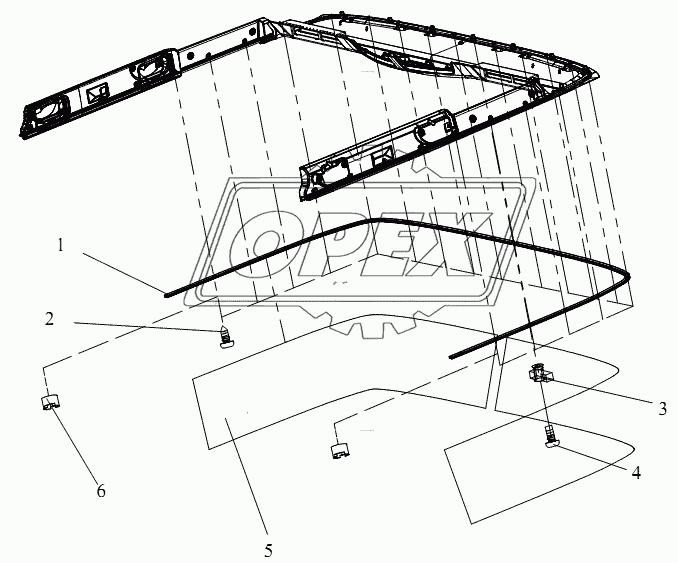 OPEX

1

2

3

4

5

6