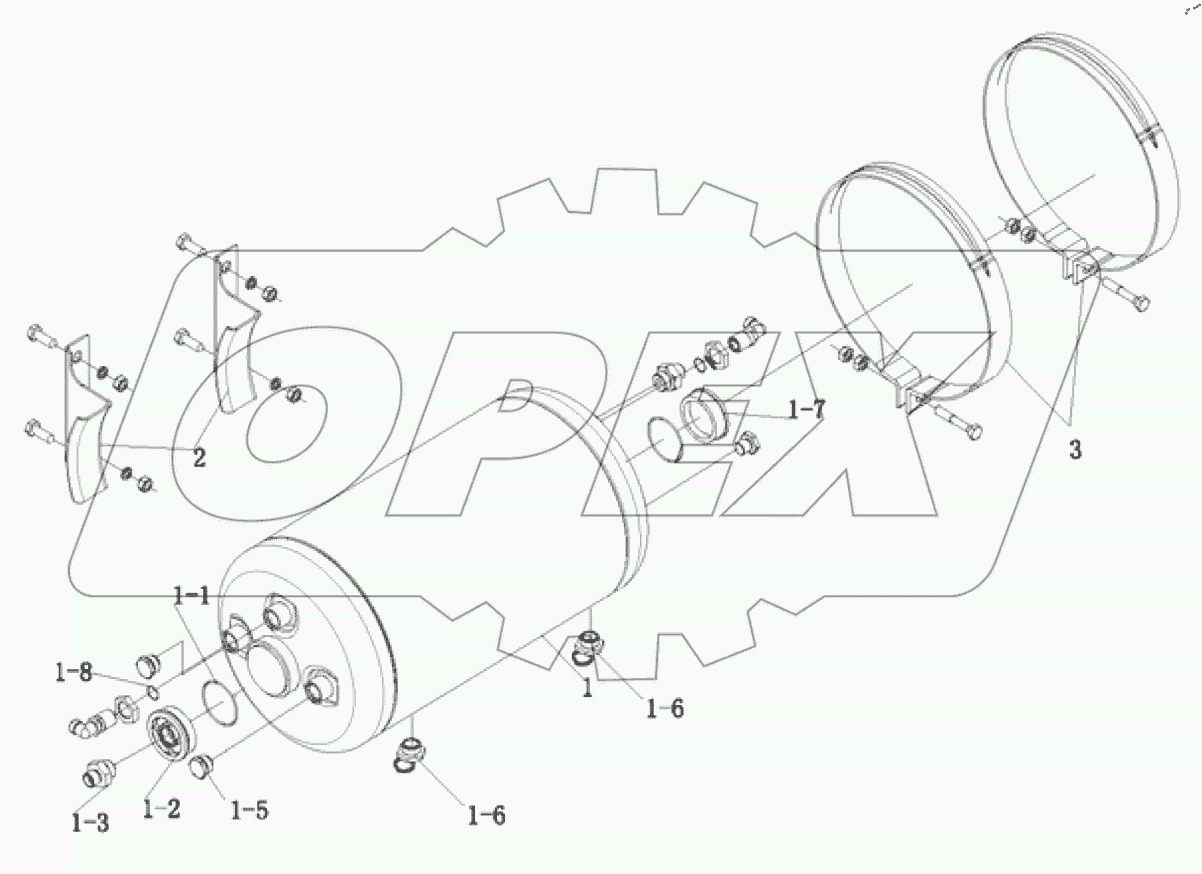 OPEX

2

1-7

3

1-1

1-8

1

1-6

1-3

1-2

1-5

1-6