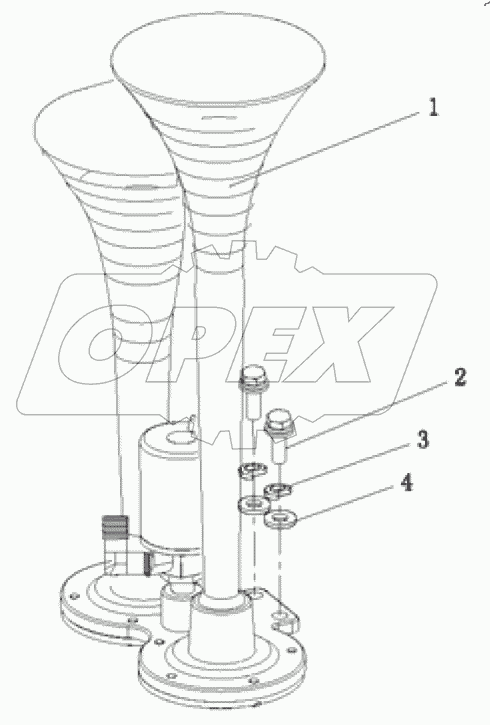 1
OPEX
2
3
4