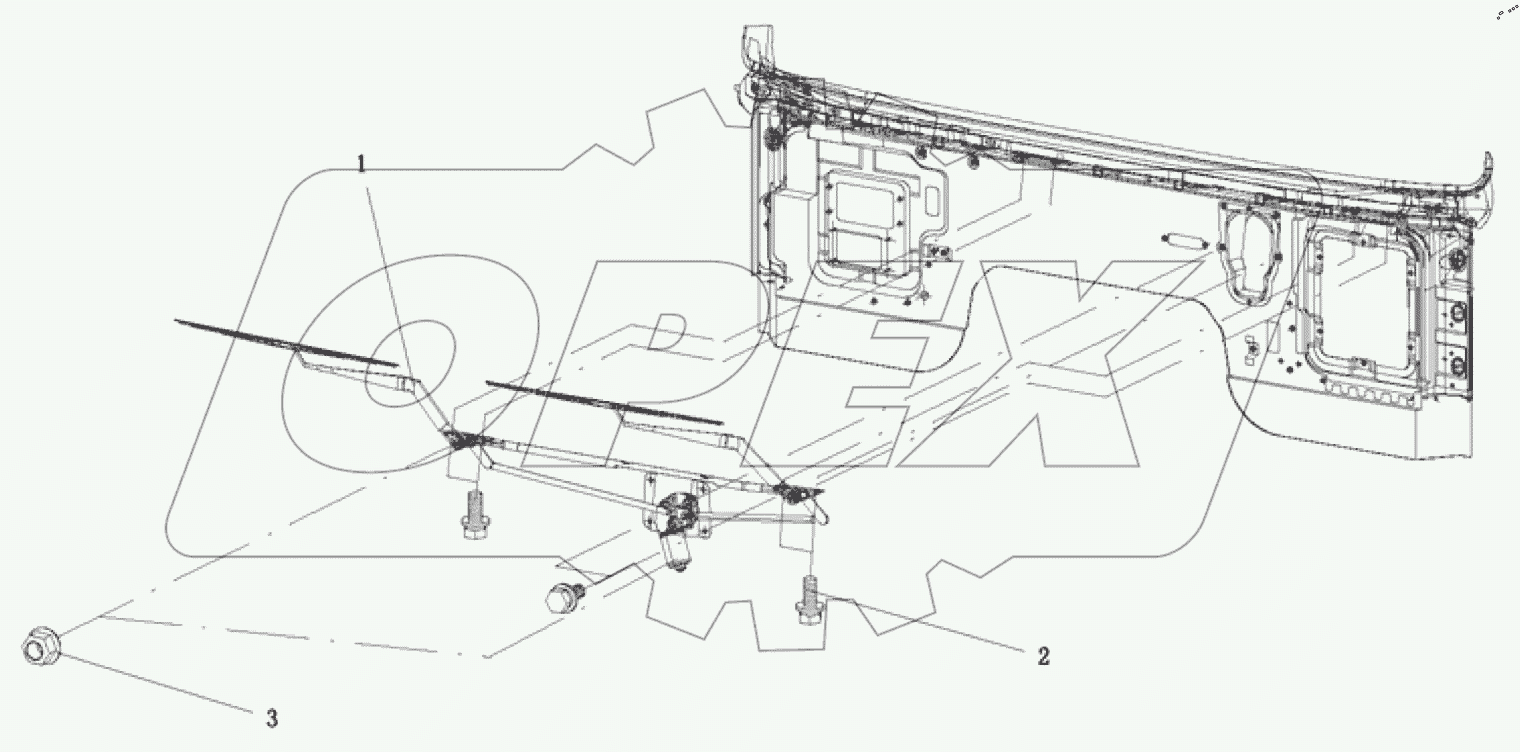 1

OPEX

2

3