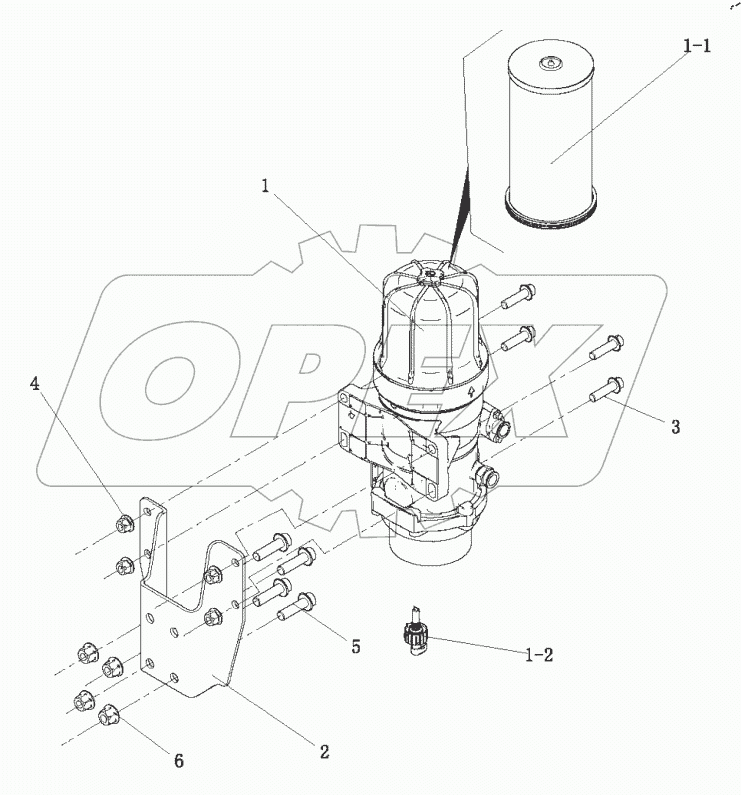 1-1

1

OPEX

4

3

5

1-2

2

6