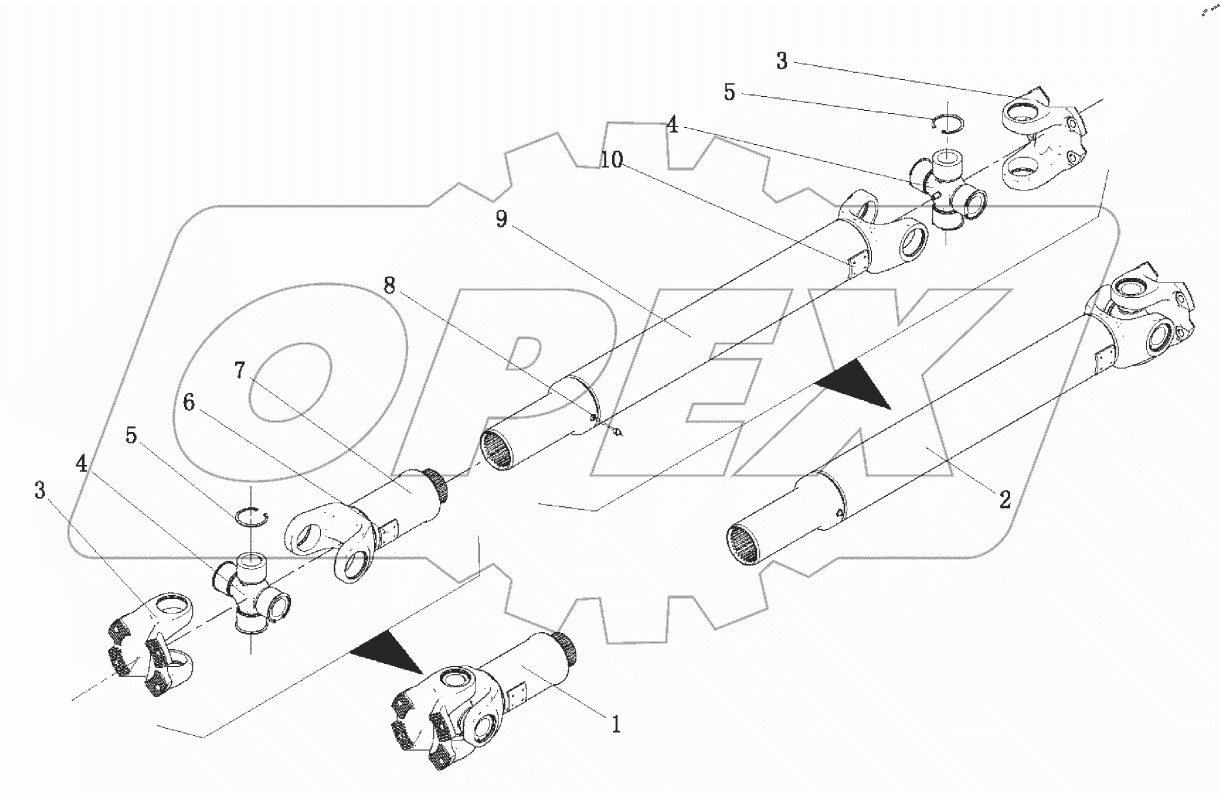 3
5
4
10
9
8
7
6
5
4
3
2
1
OPEX