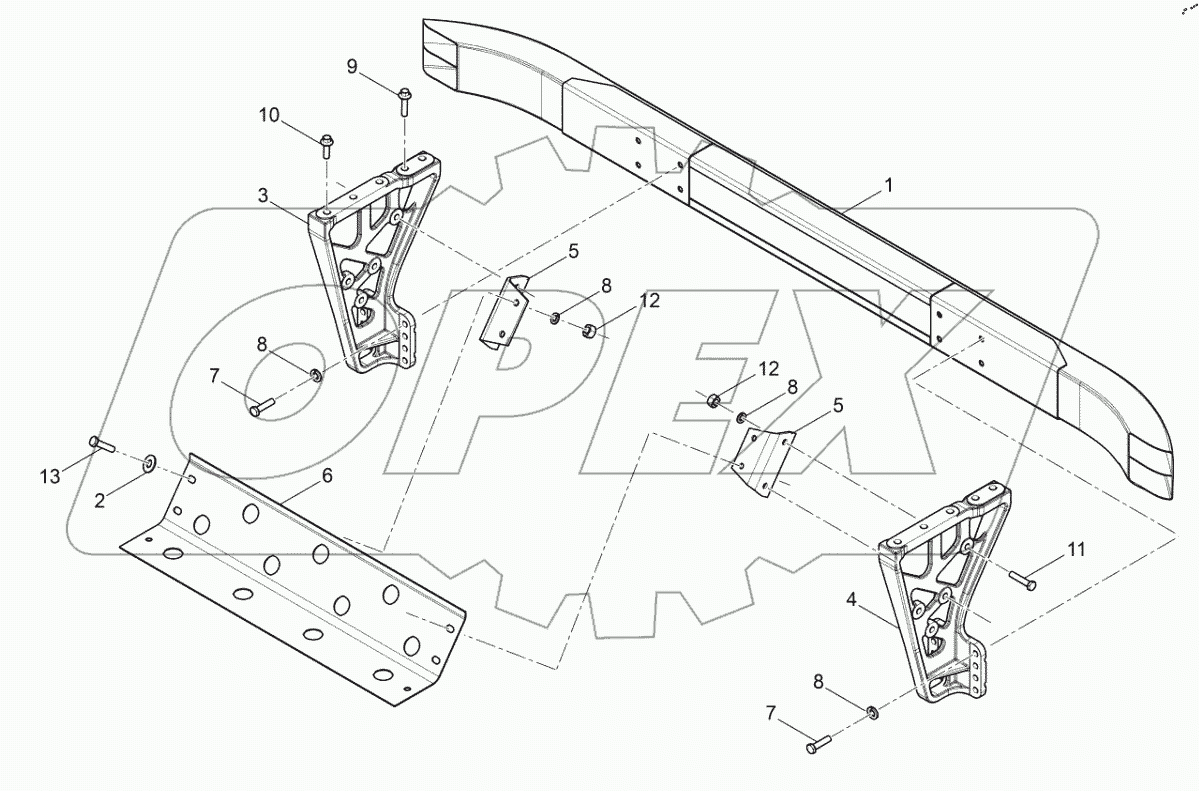 9
10
3
1
5
8
12
8
7
12
8
5
13
2
6
11
4
8
7
OPEX