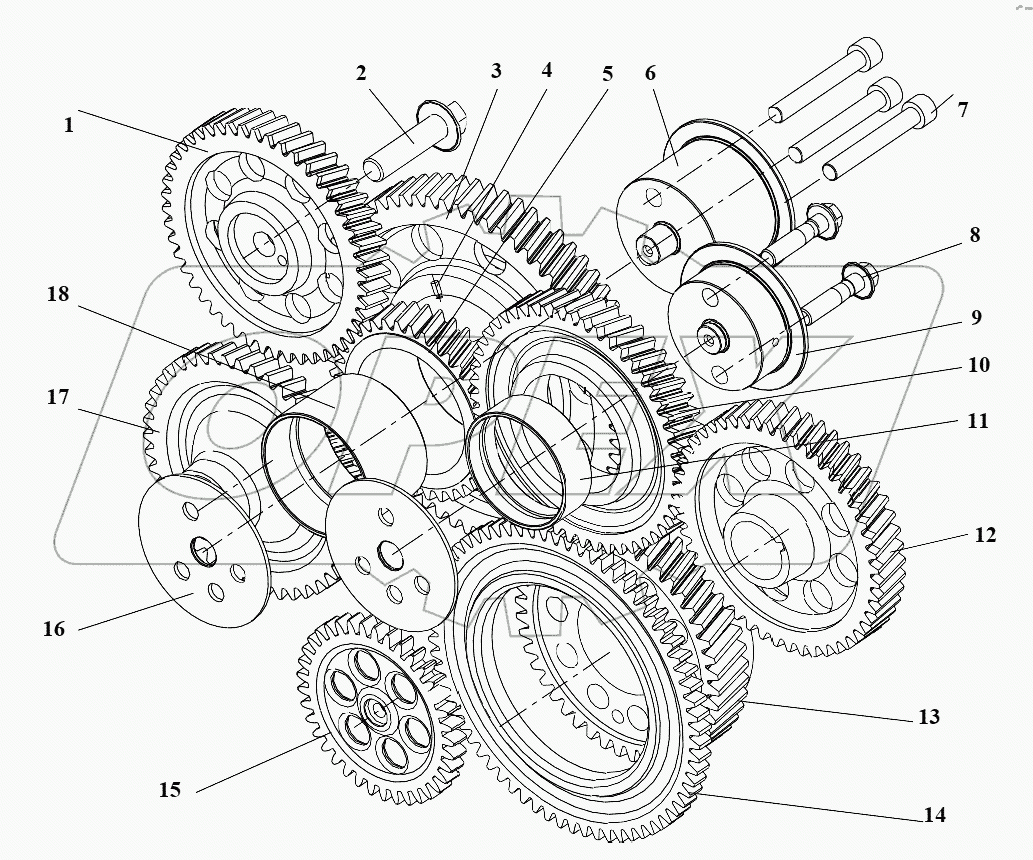 1
2
3
4
5
6
7
8
9
10
11
12
13
14
15
16
17
18