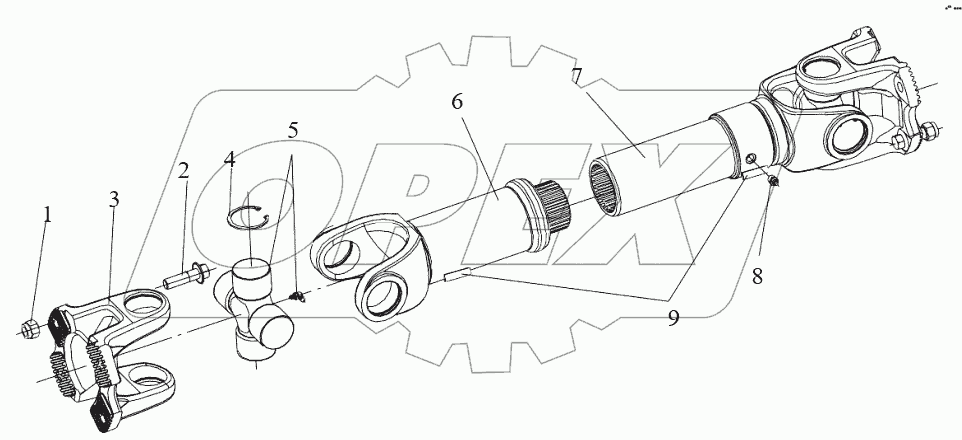 1
2
3
4
5
6
7
8
9
OPEX