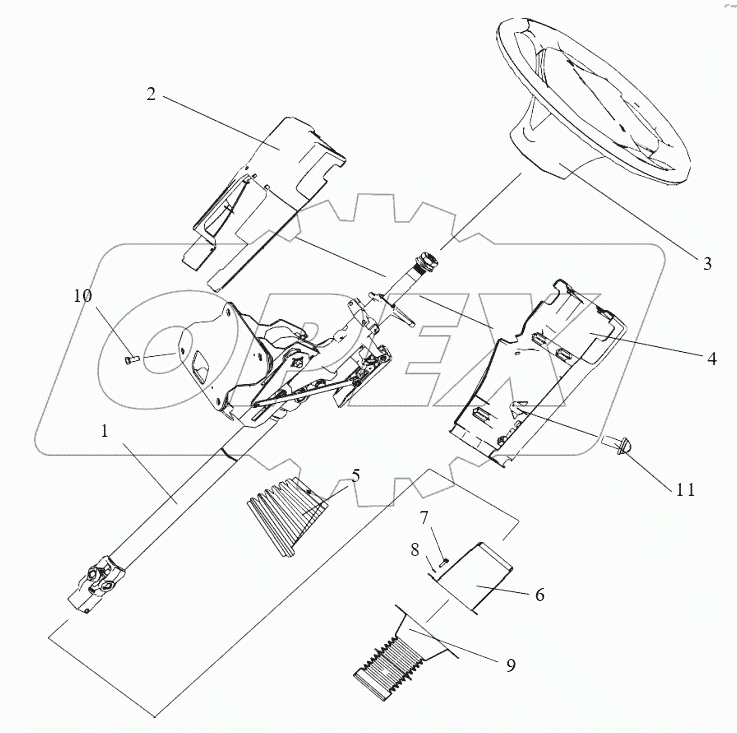 2
3
10
4
1
5
11
7
8
6
9
OPEX