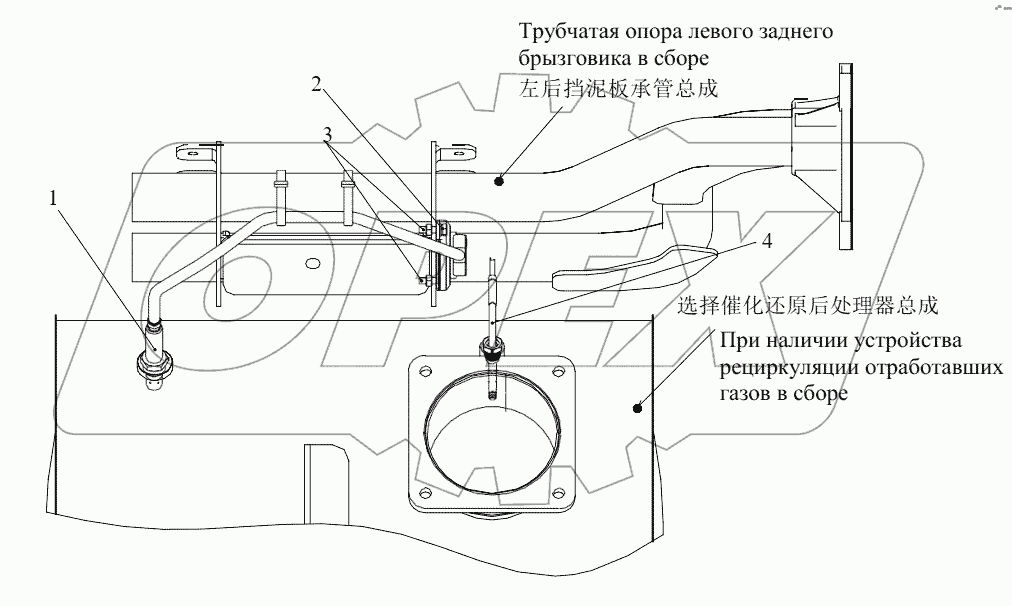 Трубчатая опора левого заднего брызговика в сборе
左后挡泥板承管总成

2

3

1

4

选择催化还原后处理器总成

При наличии устройства рециркуляции отработавших газов в сборе

OPEX