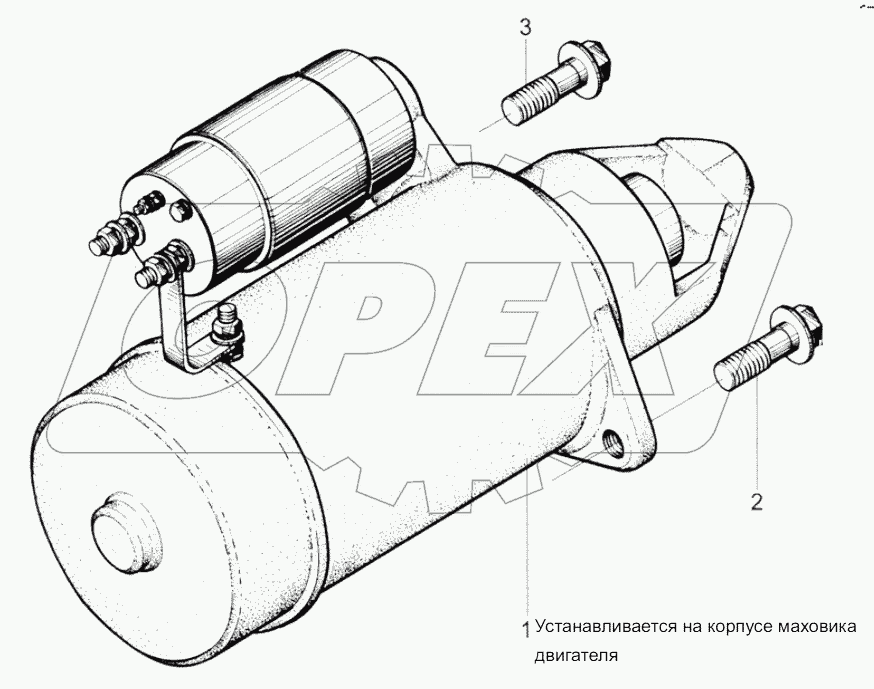 3

OPEX

2

1 Устанавливается на корпусе маховика двигателя