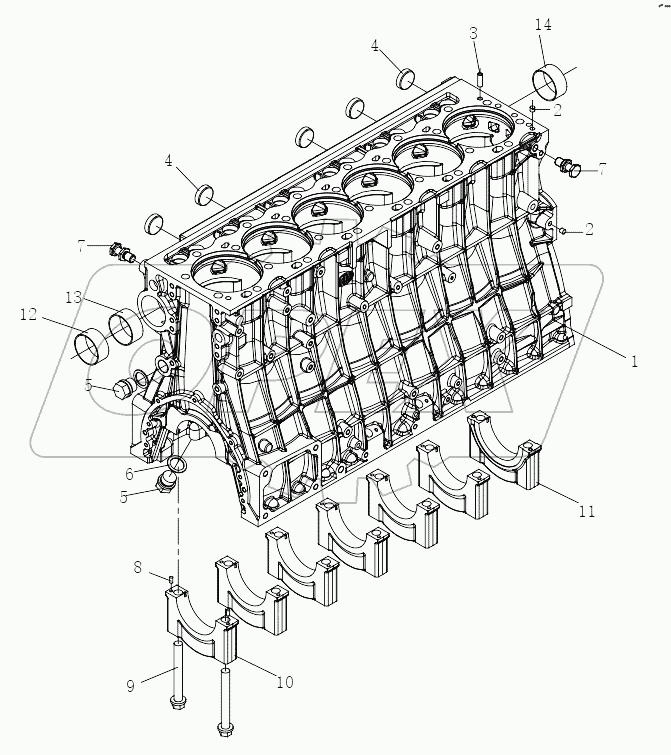 3
14
4
2
7
4
2
7
13
12
1
5
6
5
11
8
9
10