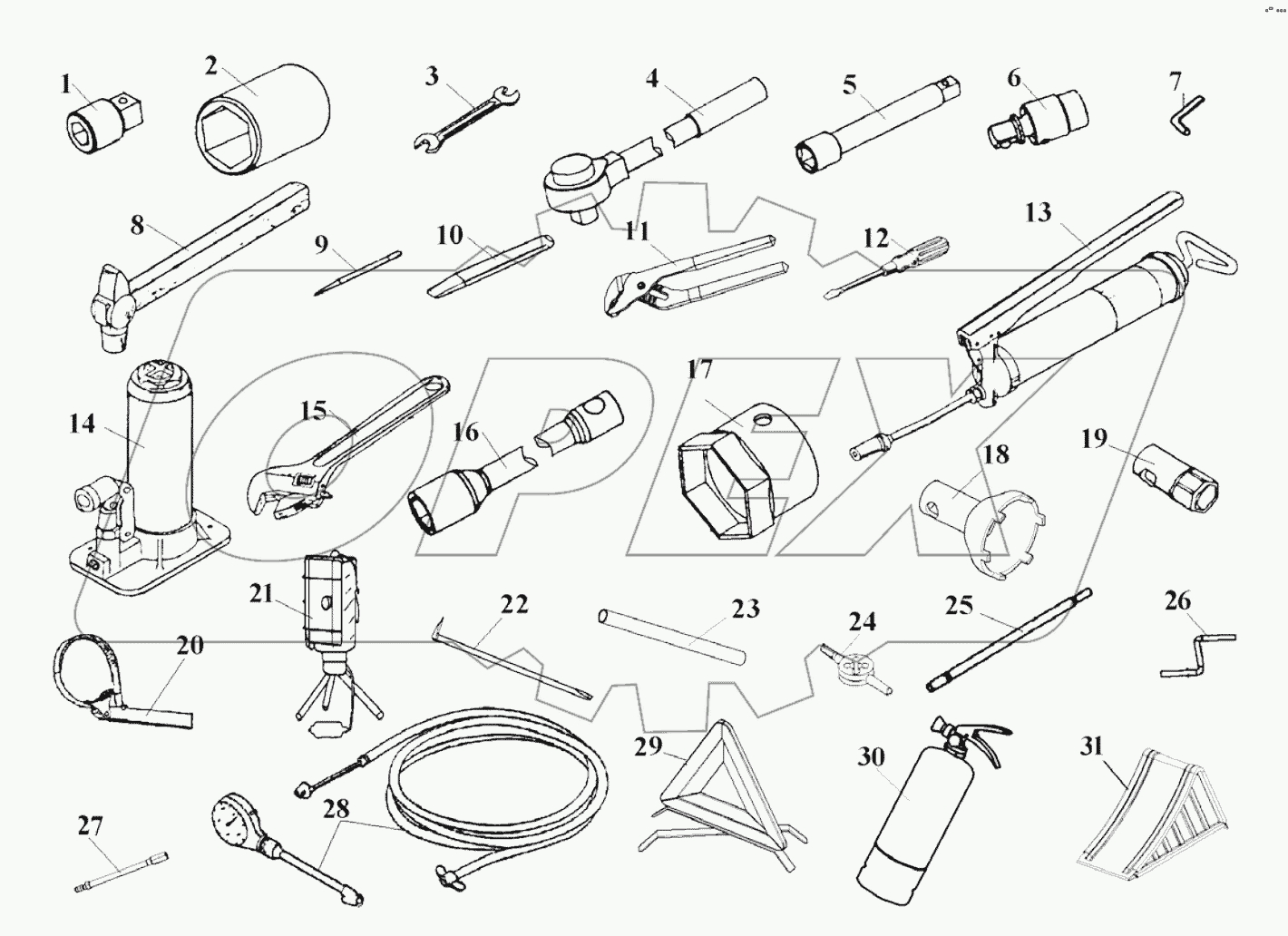 1
2
3
4
5
6
7
8
9
10
11
12
13
14
15
16
17
18
19
20
21
22
23
24
25
26
27
28
29
30
31
OPEX