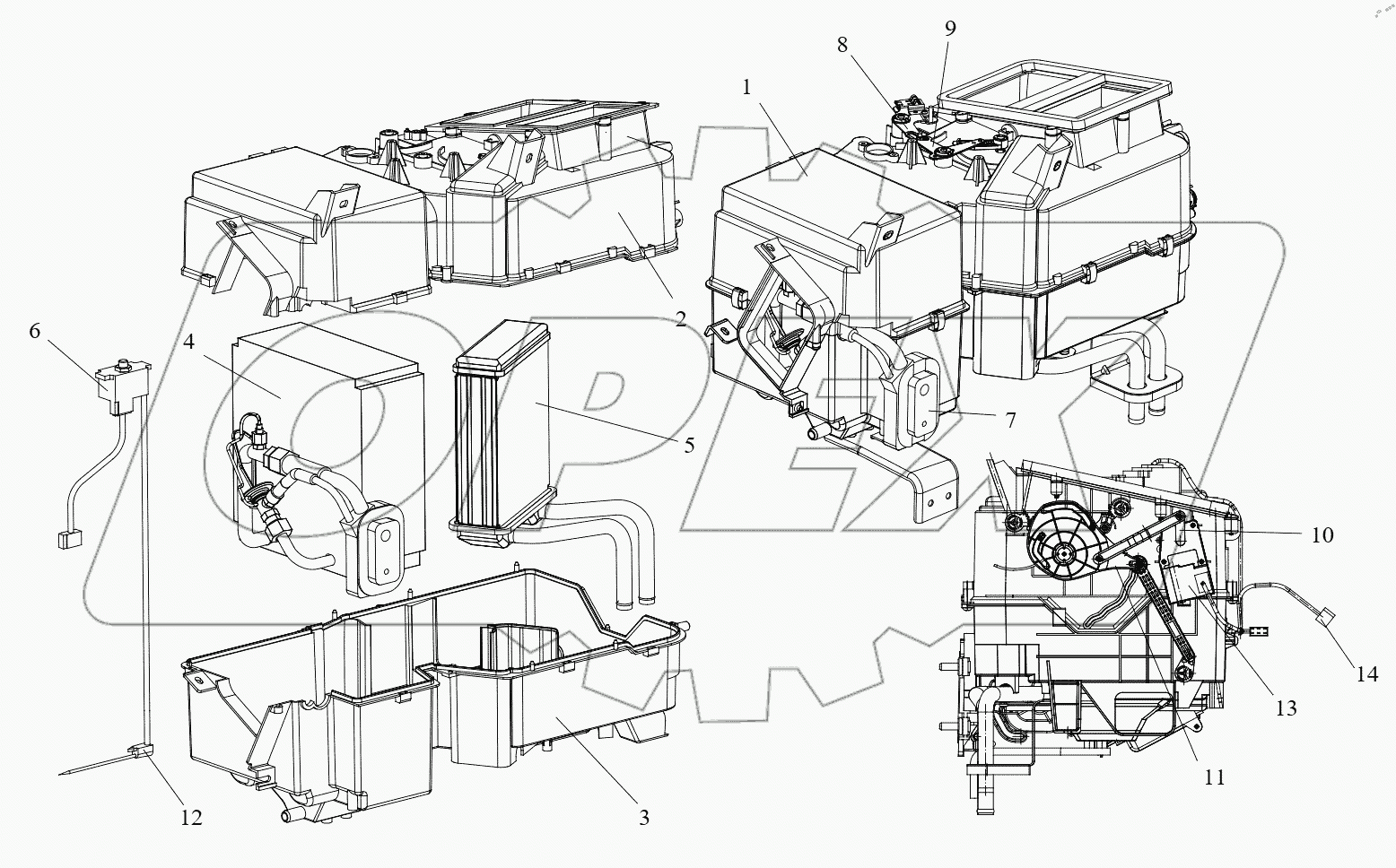 8
9
1
2
6
4
5
7
10
14
13
11
12
3
OPEX