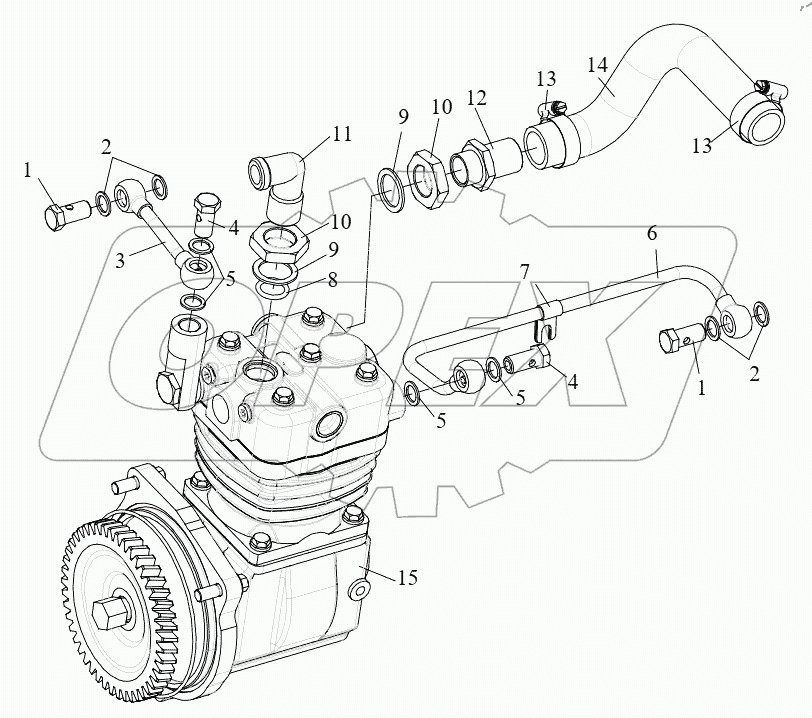 1
2
3
4
5
11
10
9
8
9
10
12
13
14
13
6
7
4
5
5
1
2
15
OPEX