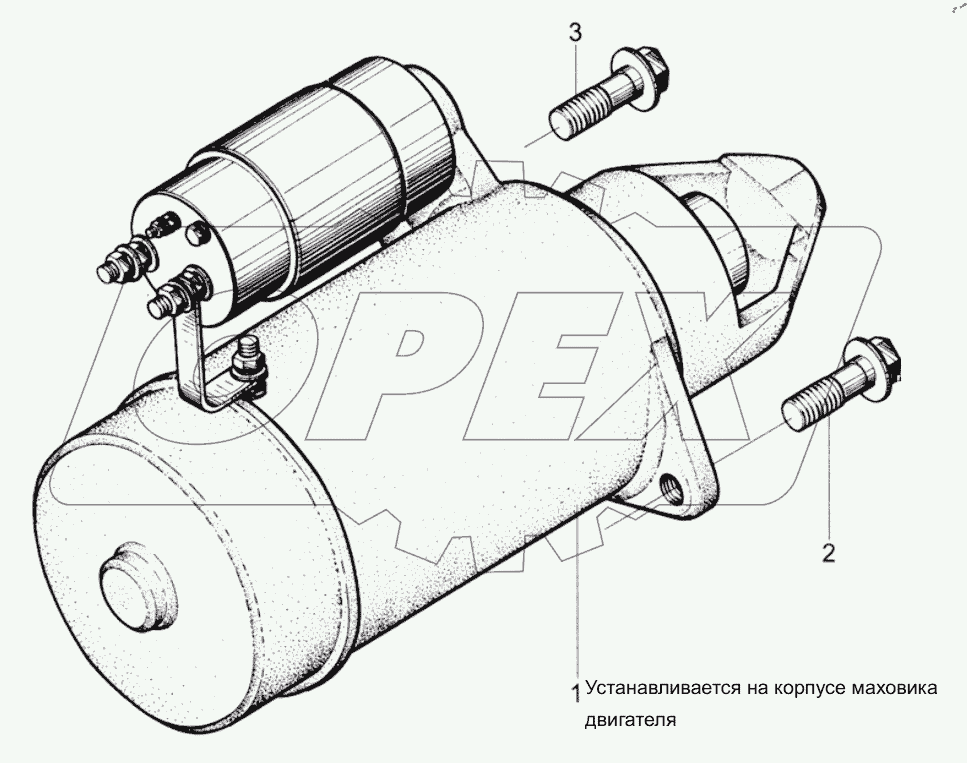 3

OPEX

2

1 Устанавливается на корпусе маховика двигателя