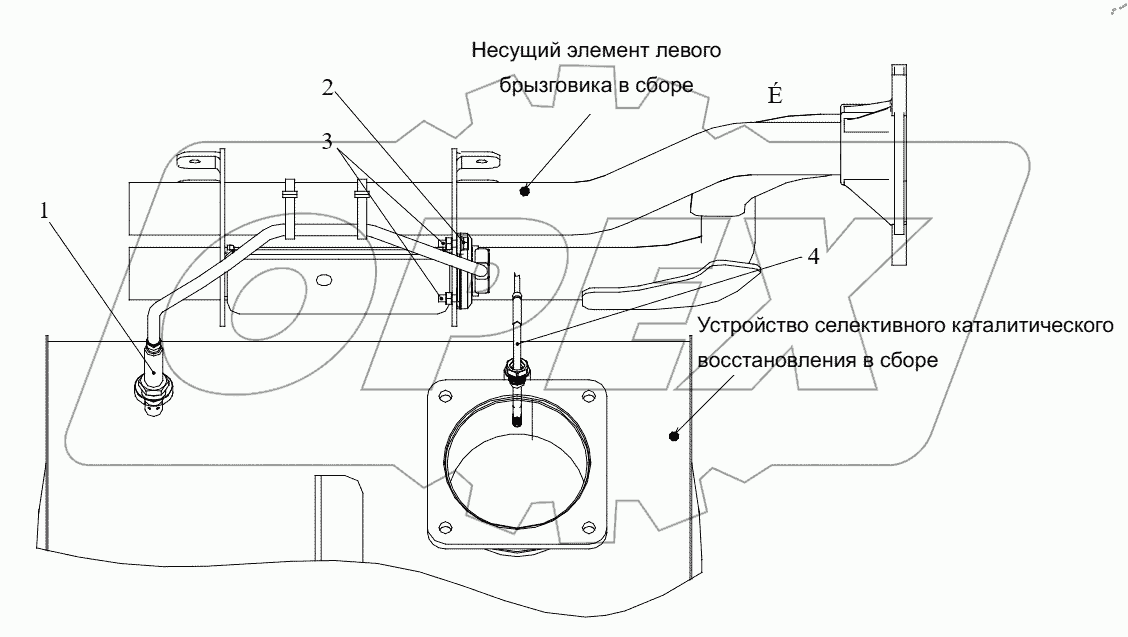 Несущий элемент левого брызговика в сборе

É

2

3

1

4

Устройство селективного каталитического восстановления в сборе

OPEX