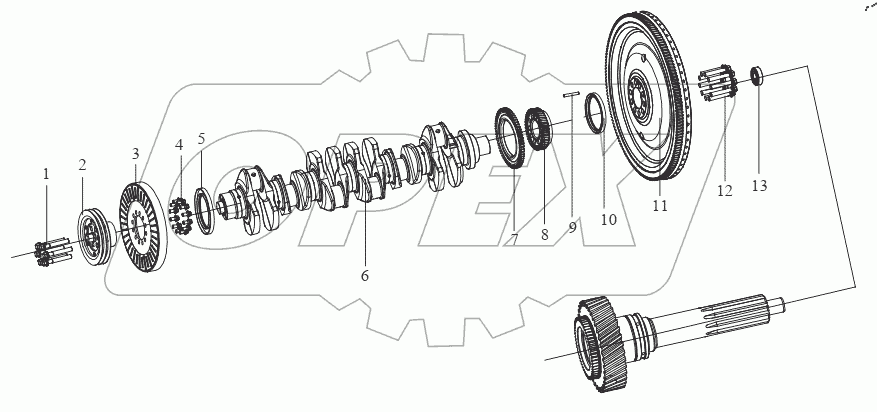 1
2
3
4
5
6
7
8
9
10
11
12
13
OPEX