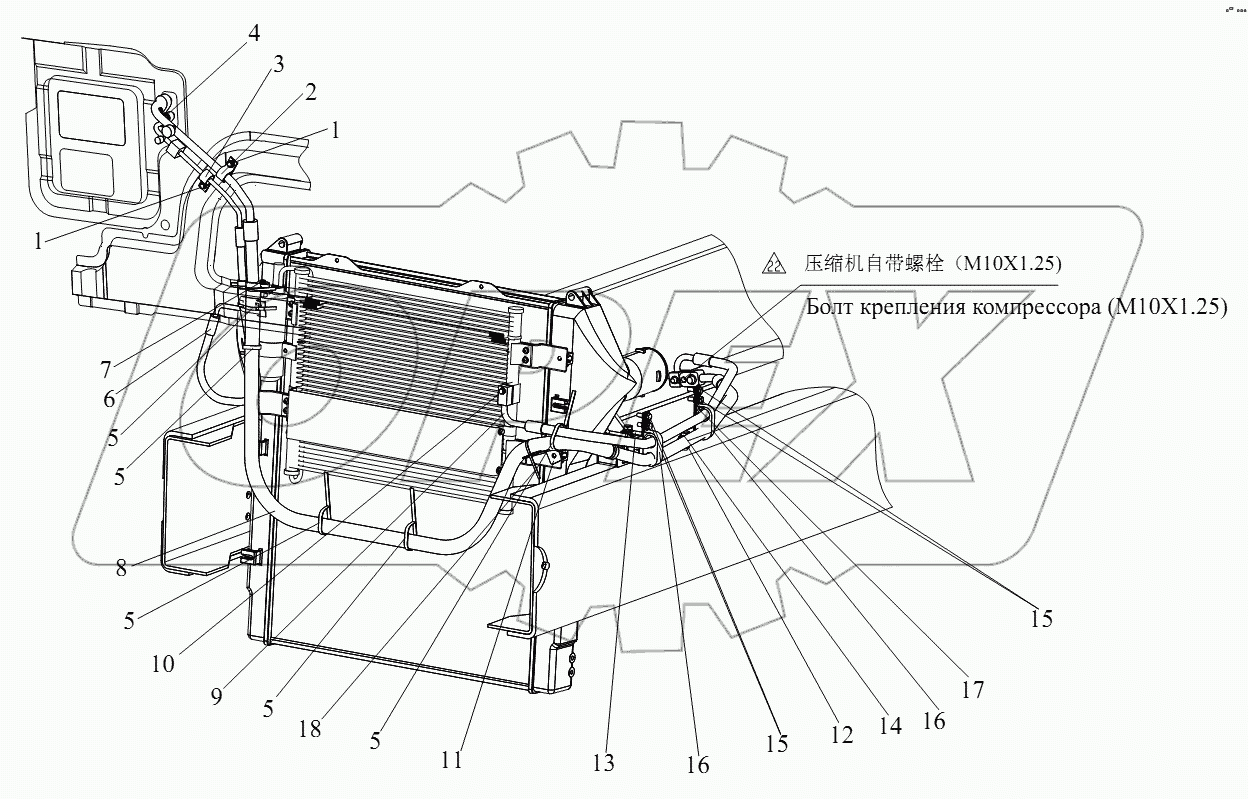 4
3
2
1
1
22 压缩机自带螺栓（M10X1.25）
Болт крепления компрессора (M10X1.25)
7
6
5
5
8
5
10
9
5
18
5
11
13
16
15
12
14
16
17
15