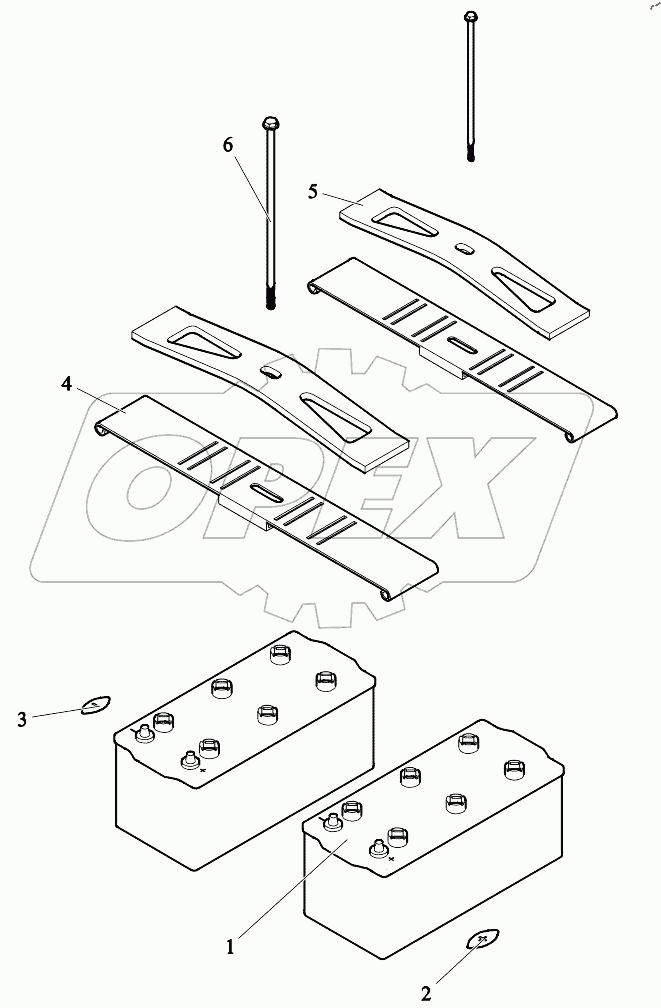 6
5
4
OPEX
3
1
2