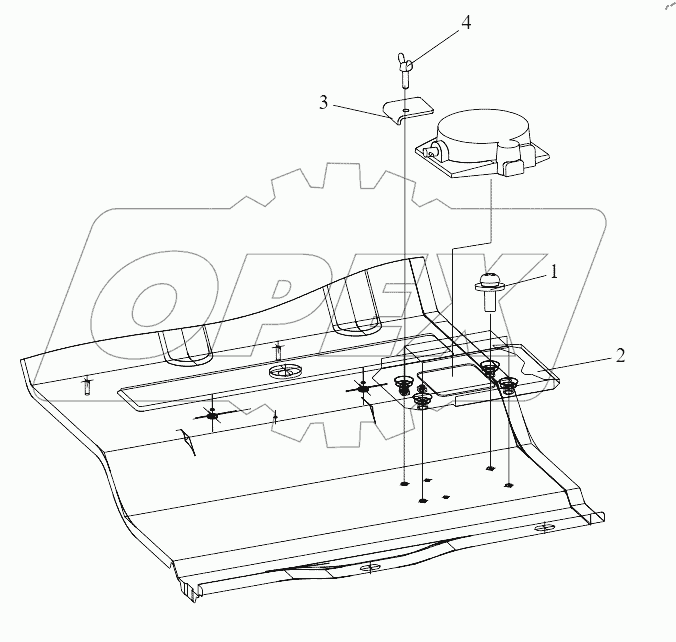 4
3
1
2
OPEX