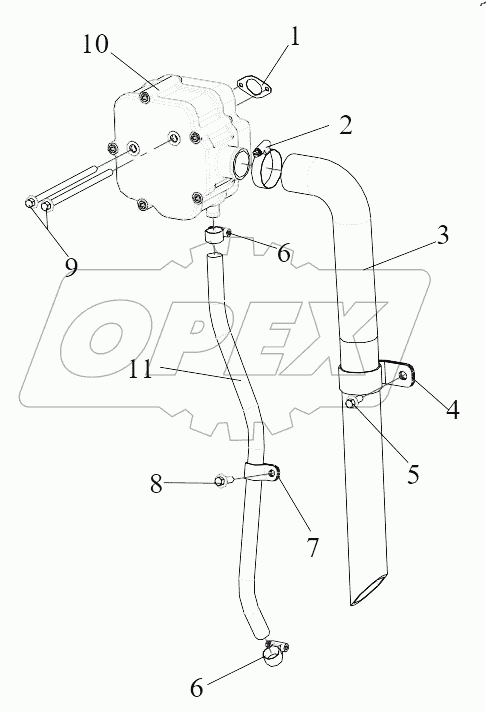 10
1
2
3
9
6
OPEX
11
4
5
8
7
6