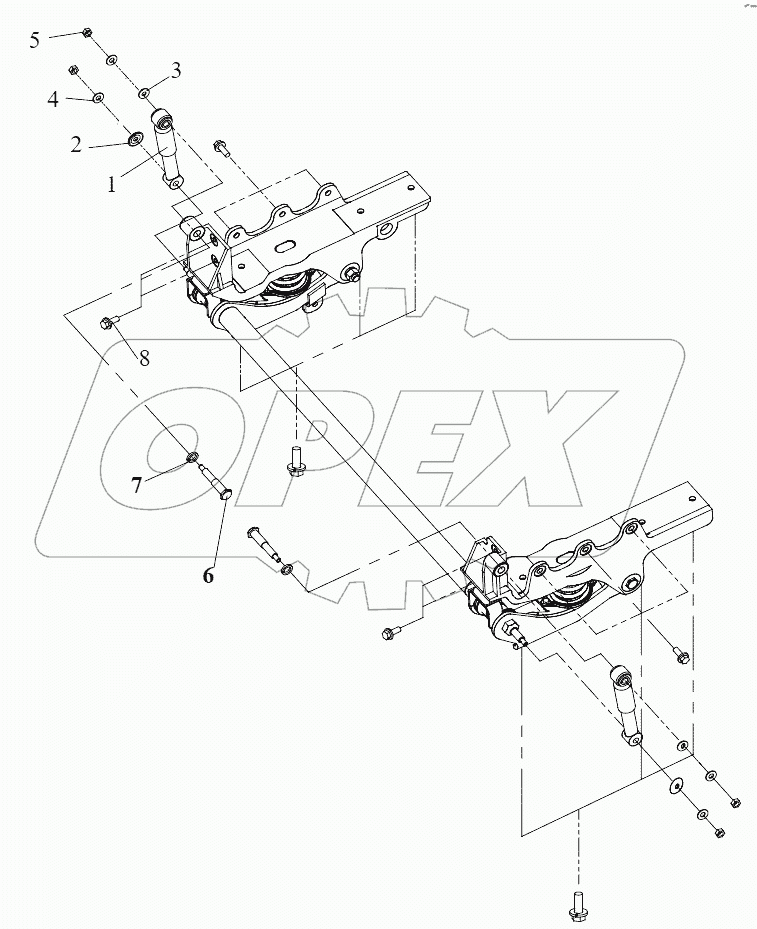 5
3
4
2
1
8
7
6
OPEX