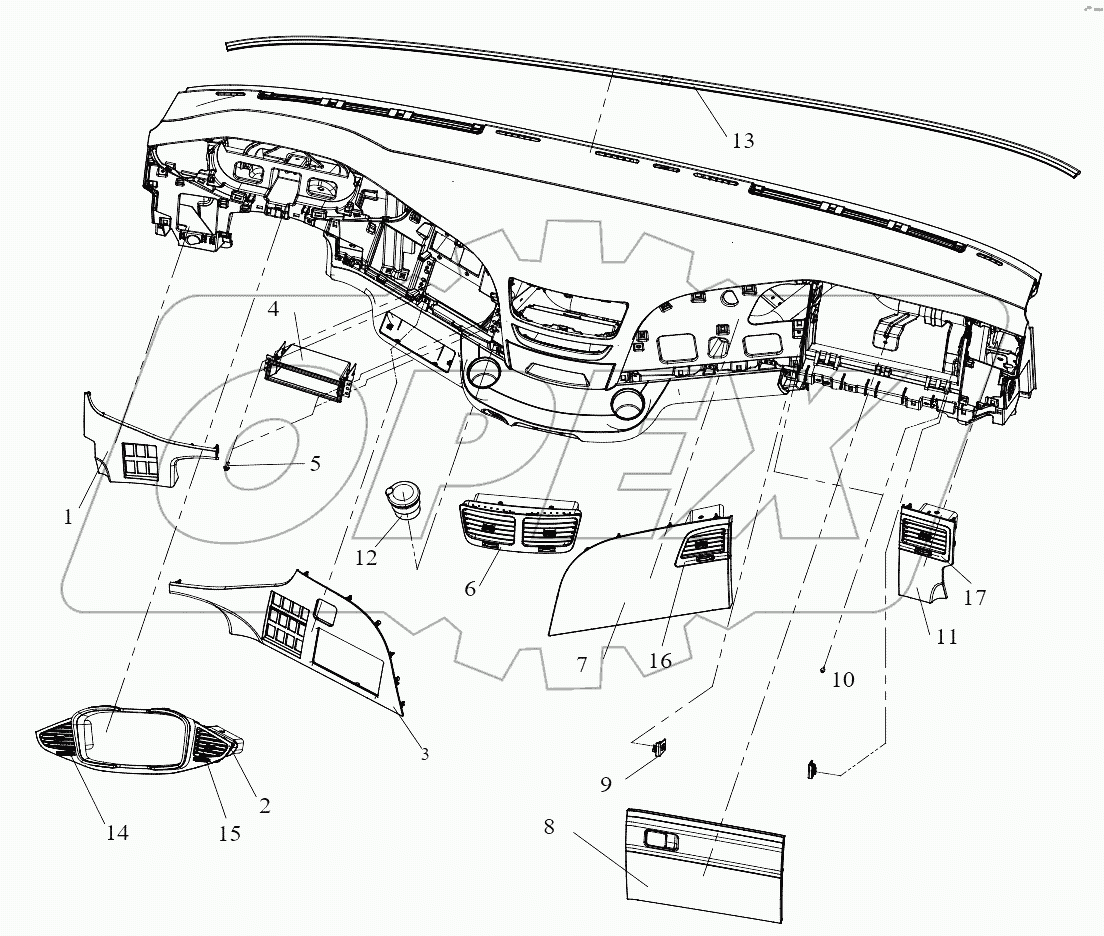 13
4
5
1
12
6
7
16
17
11
10
3
9
2
14
15
8
OPEX