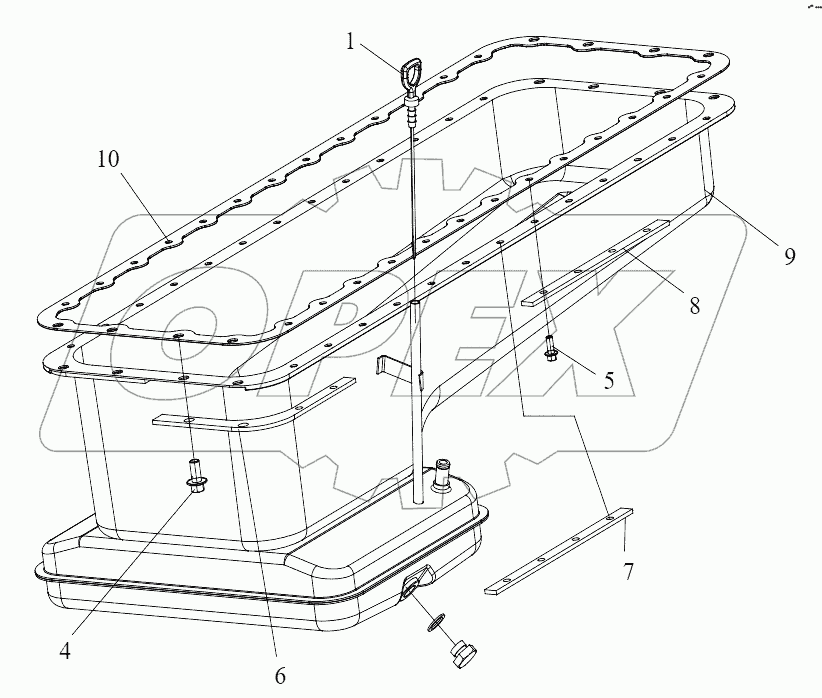 1
10
9
8
5
7
4
6
OPEX