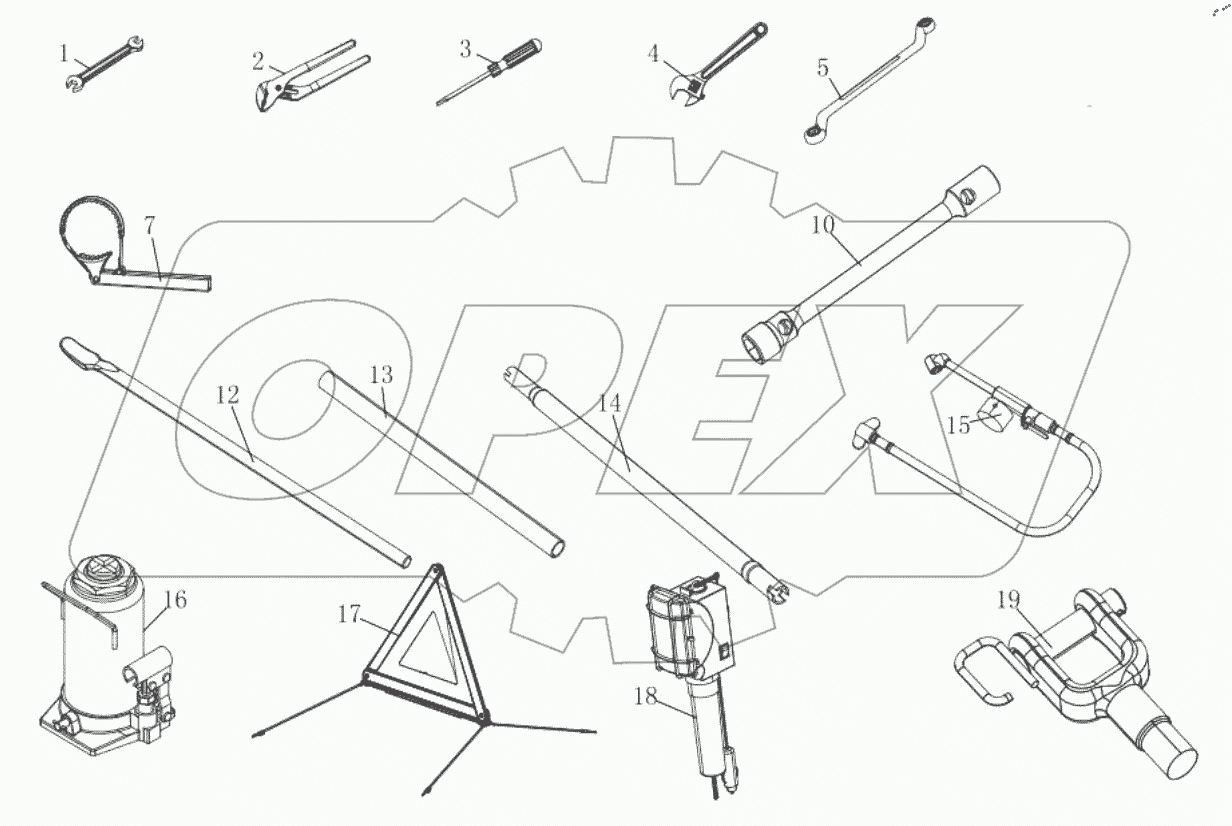 1
2
3
4
5
7
10
12
13
14
15
16
17
18
19
OPEX