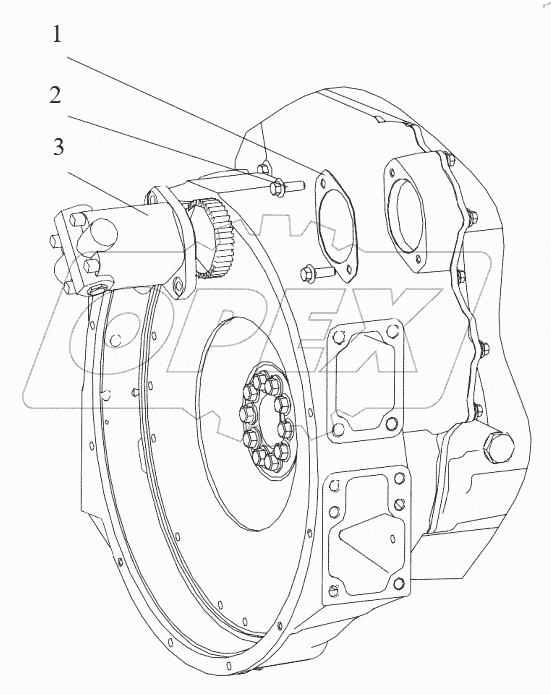 1
2
3
ODEX