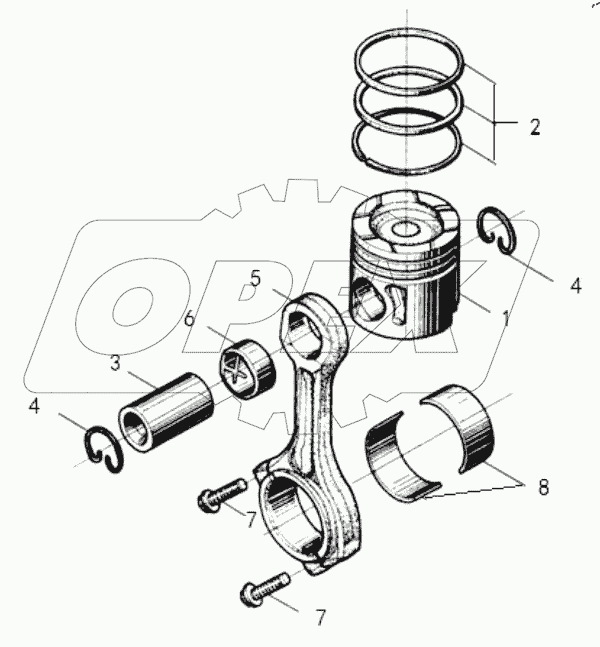 2
4
5
1
6
3
4
8
7
7
OPEX