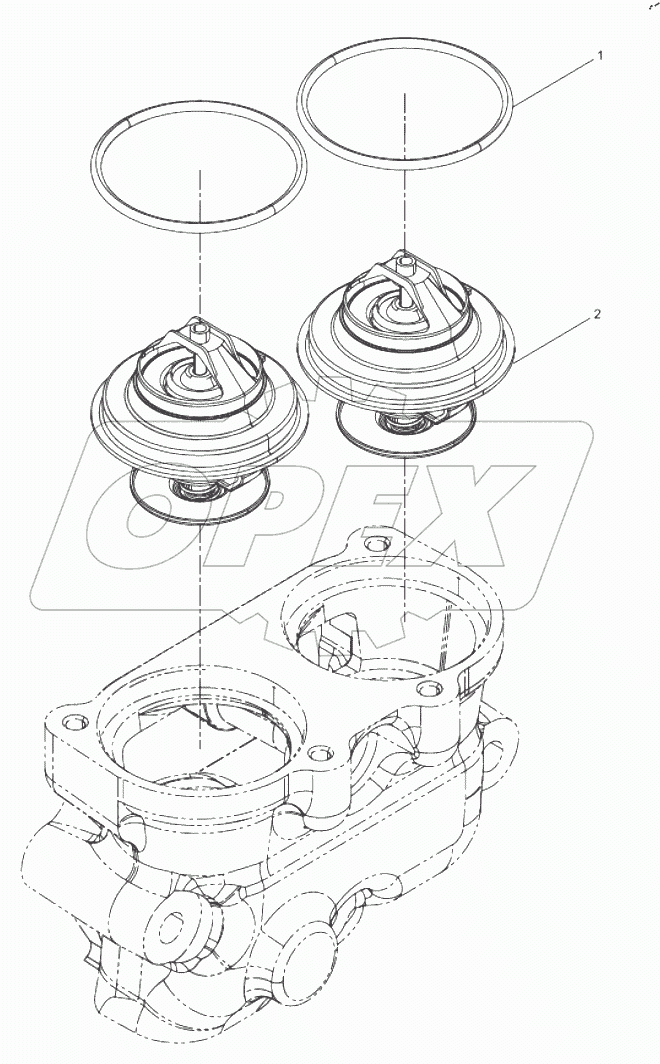 1
2
OPEX