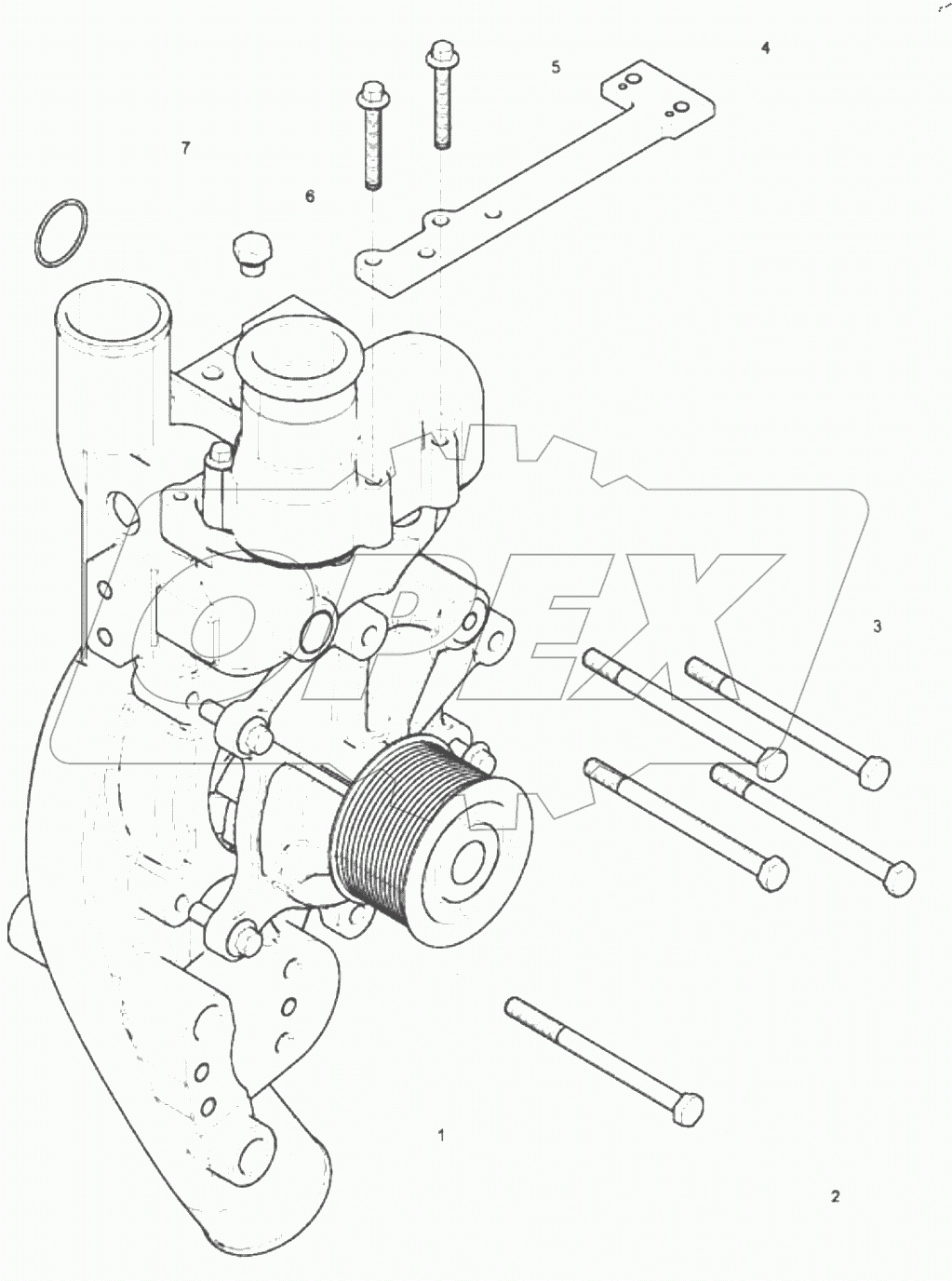 4
5
7
6
OPEX
3
1
2