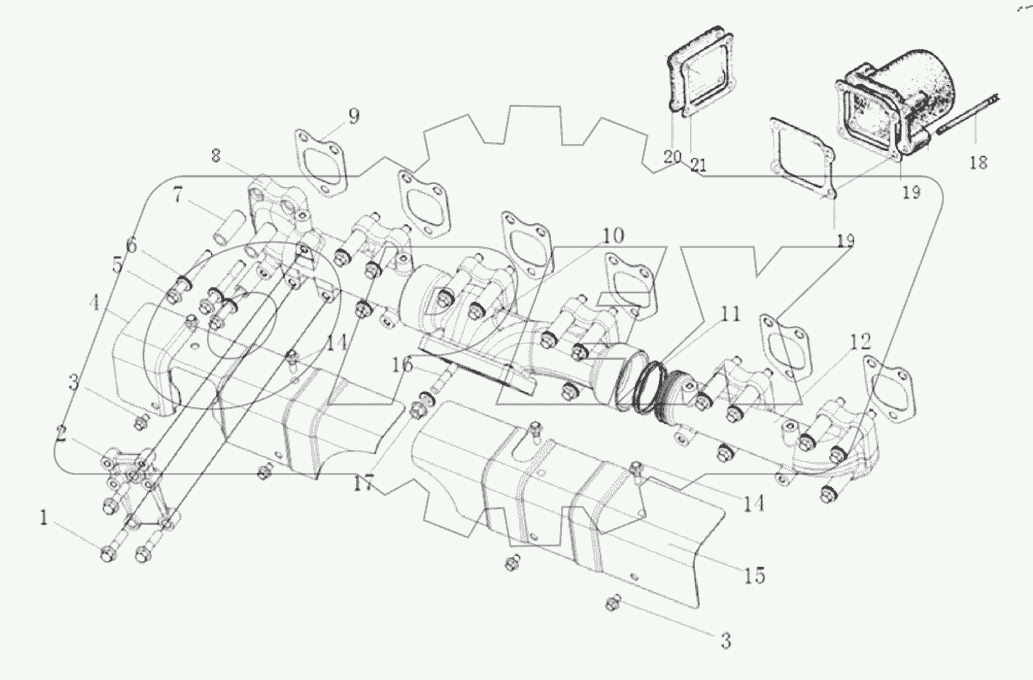 9
8
7
6
5
4
3
2
1
20
21
18
19
19
10
11
12
14
16
17
14
15
3