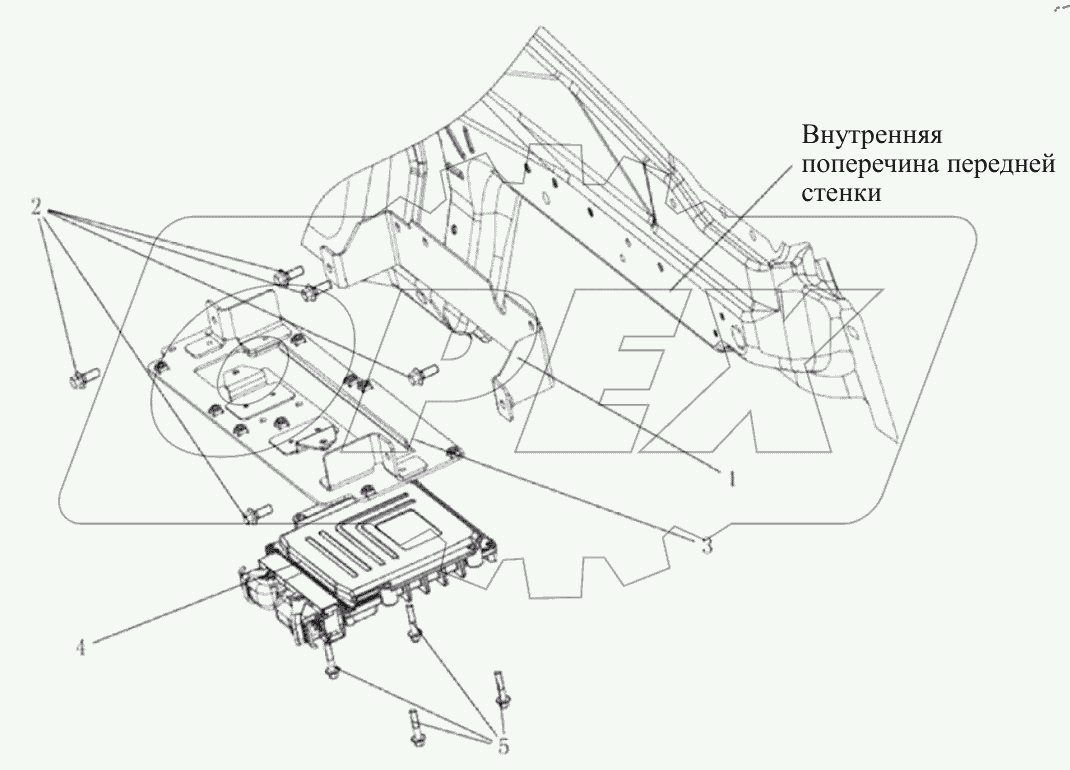 Внутренняя поперечина передней стенки

2

1

3

4

5

OPEX