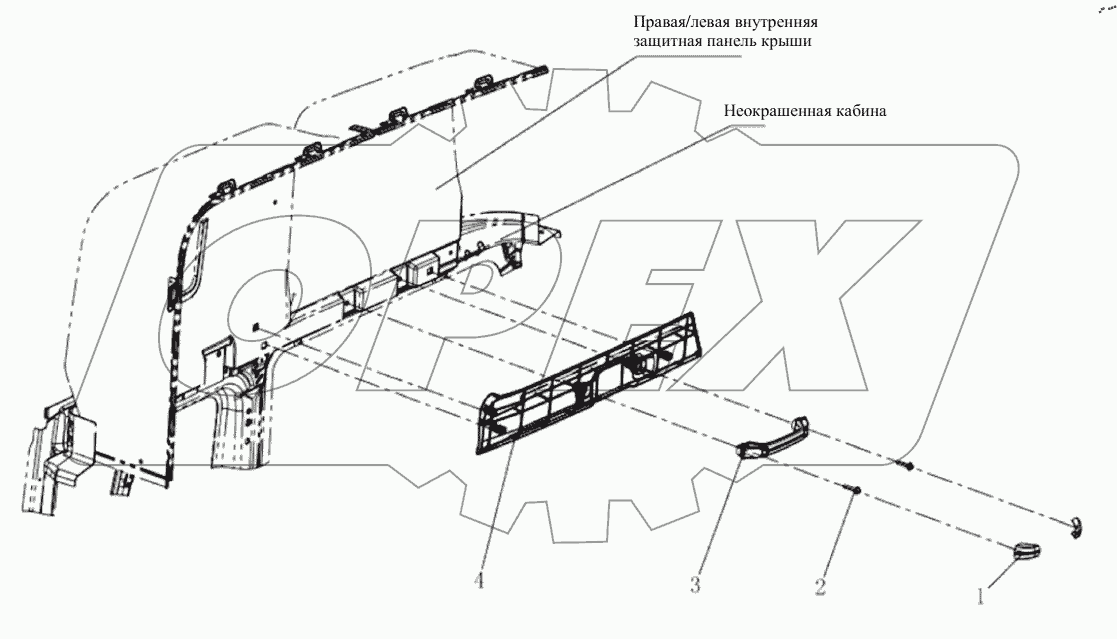 Правая/левая внутренняя защитная панель крыши

Неокрашенная кабина

OPEX

4

3

2

1