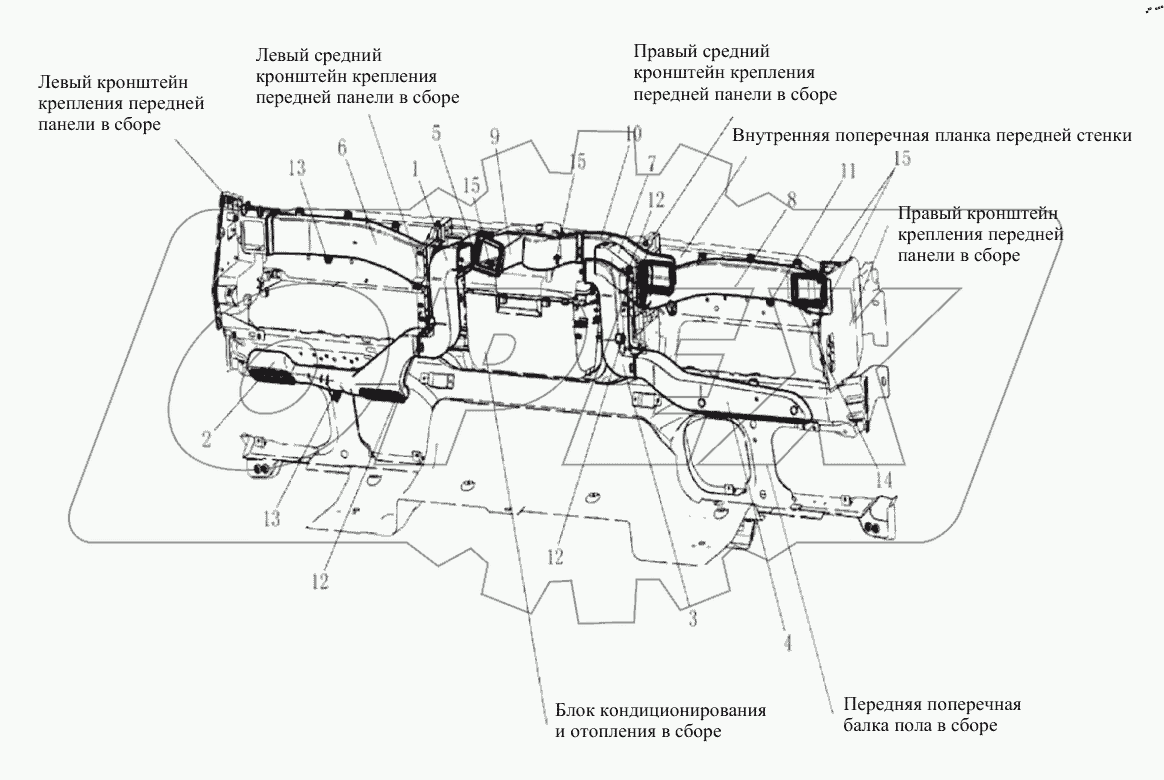 Левый кронштейн крепления передней панели в сборе

Левый средний кронштейн крепления передней панели в сборе

Правый средний кронштейн крепления передней панели в сборе

Внутренняя поперечная планка передней стенки

Правый кронштейн крепления передней панели в сборе

13
6
1
5
15
9
15
10
7
12
8
11
15
2
13
12
12
3
4
14

Блок кондиционирования и отопления в сборе

Передняя поперечная балка пола в сборе