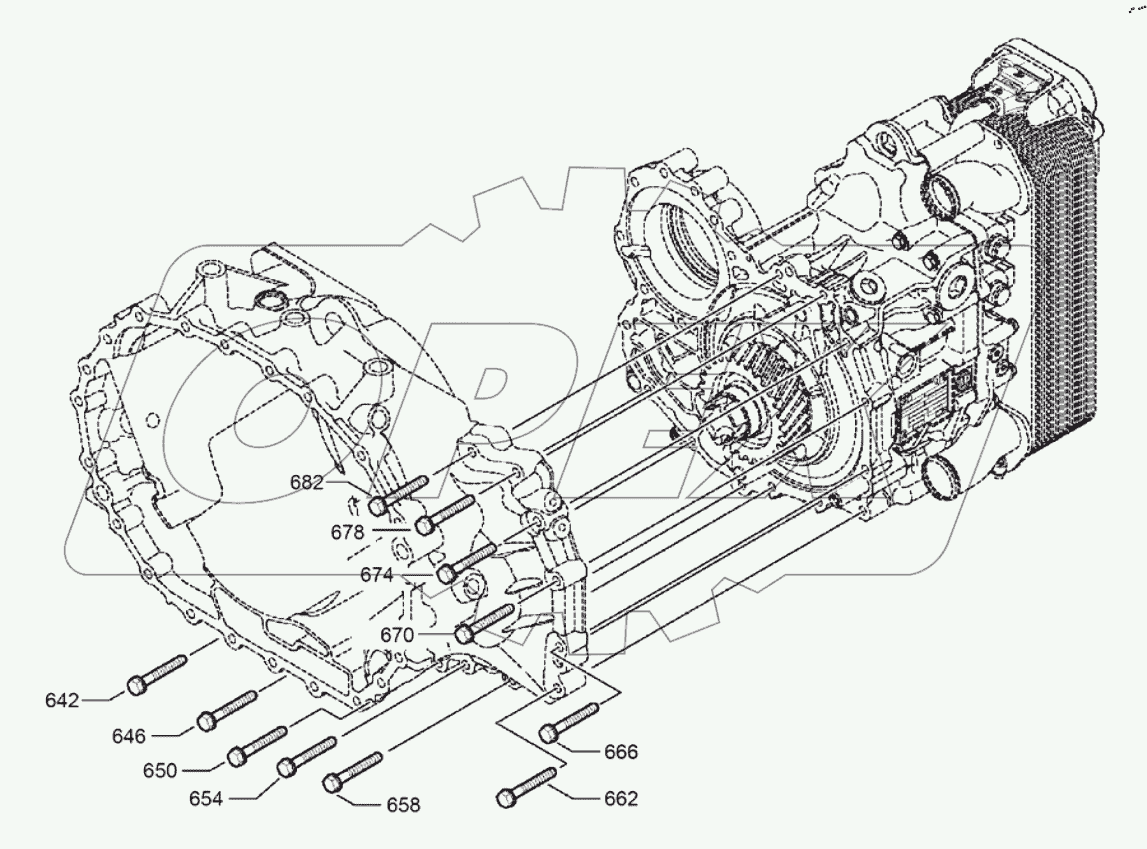 682
678
674
670
642
646
650
654
658
666
662