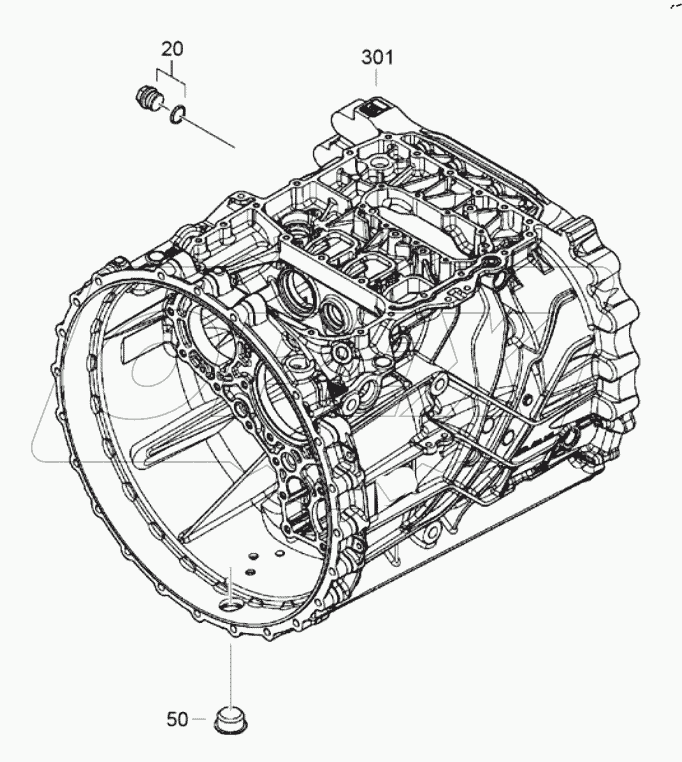 20

301

50