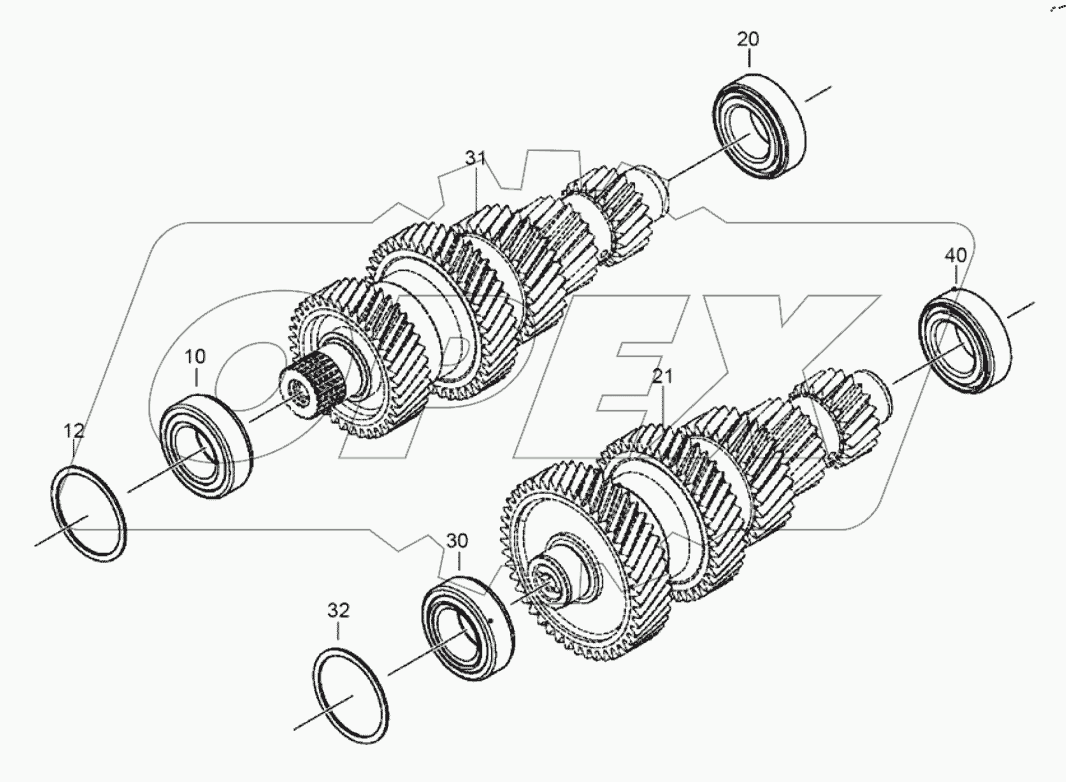 20
31
40
10
21
12
30
32
OPEX