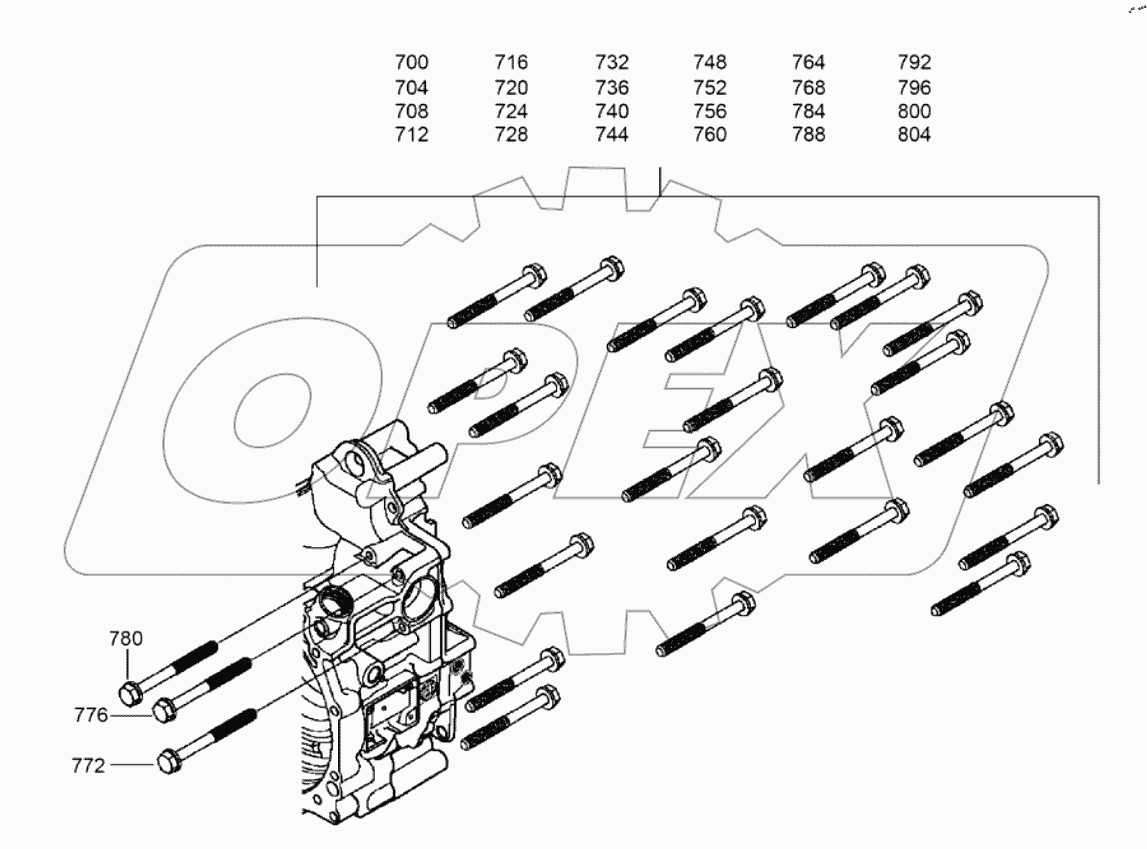 700 716 732 748 764 792
704 720 736 752 768 796
708 724 740 756 784 800
712 728 744 760 788 804

OPEX

780
776
772