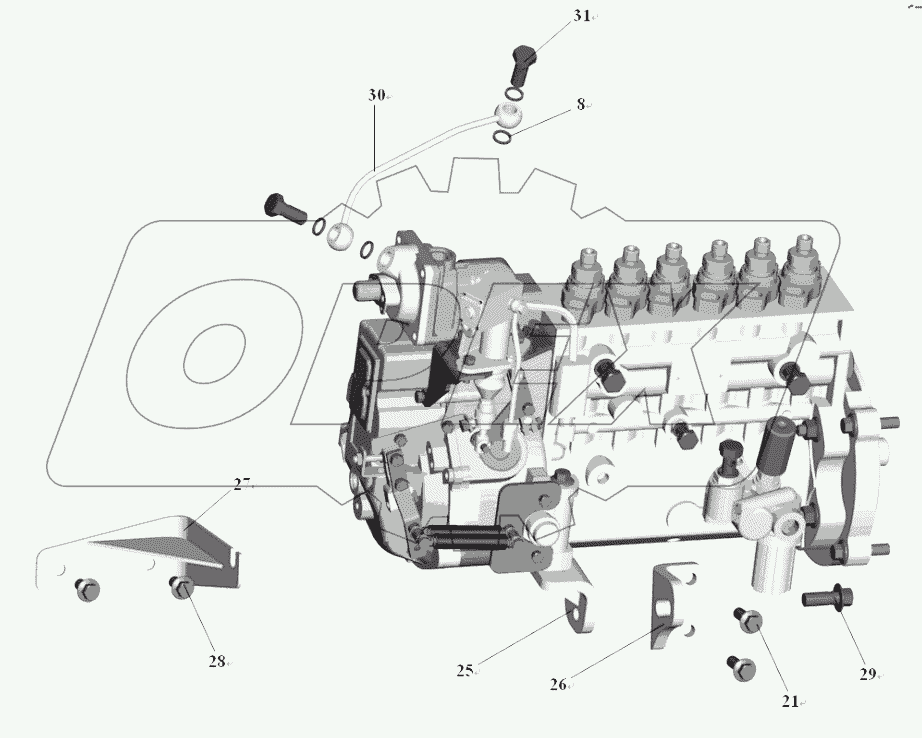 31
30
8
27
28
25
26
21
29