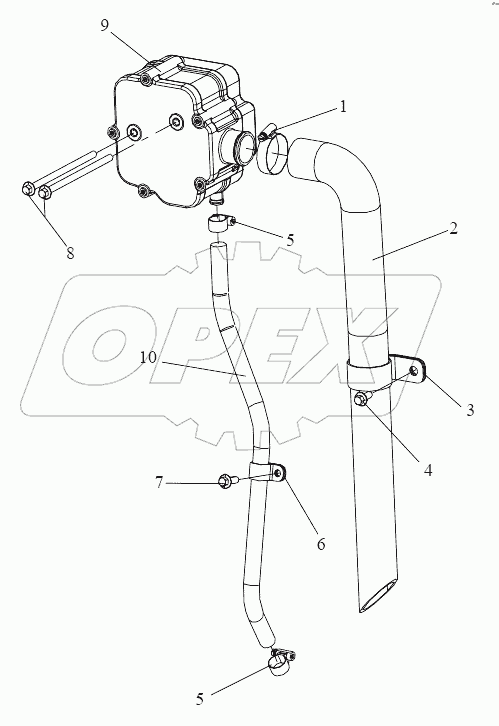 9
1
8
5
2
OPEX
10
3
4
7
6
5