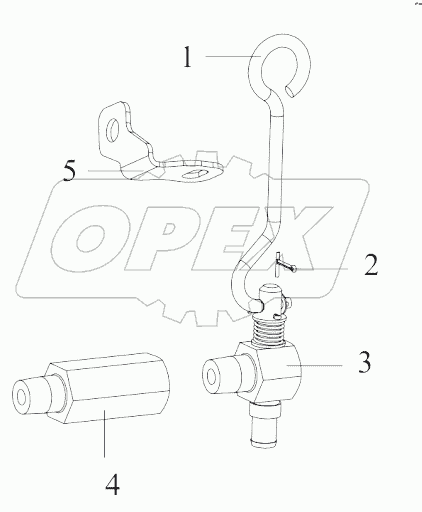 1
5
OPEX
2
3
4