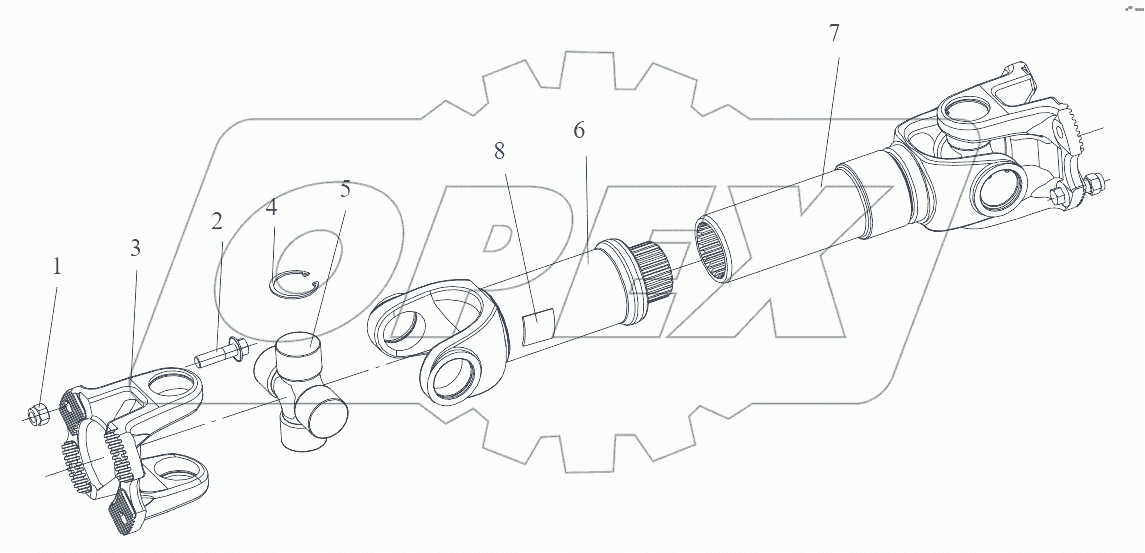 7
6
8
5
4
2
3
1
OPEX