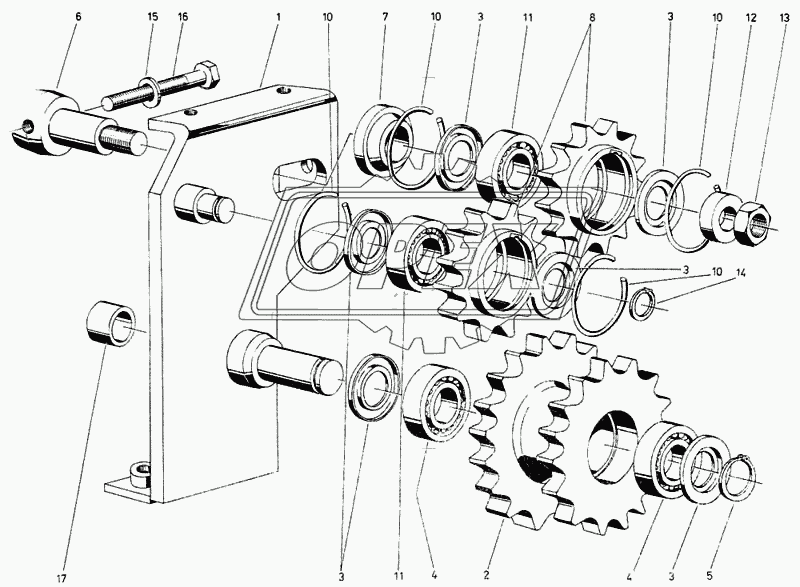 6
15
16
1
10
7
10
3
11
8
3
10
12
13
3
10
14
17
3
11
4
2
4
3
5