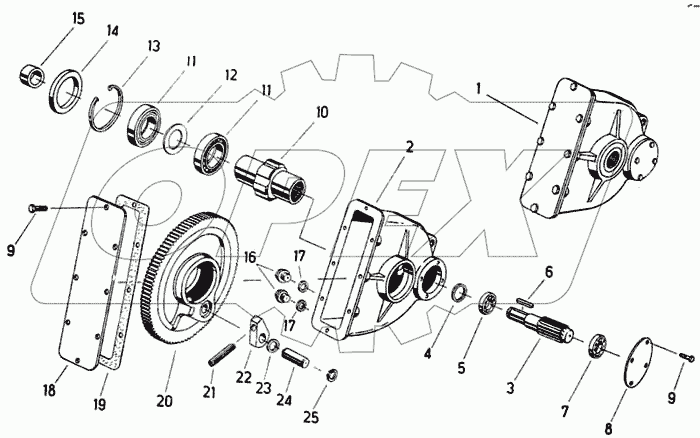 15
14
13
11
12
11
10
1
2
9
16
17
17
6
4
5
3
7
8
9
18
19
20
21
22
23
24
25
OPEX